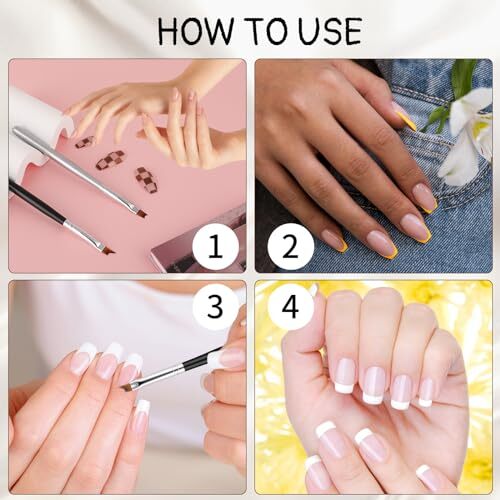 HOW TO USE

1

2

3

4