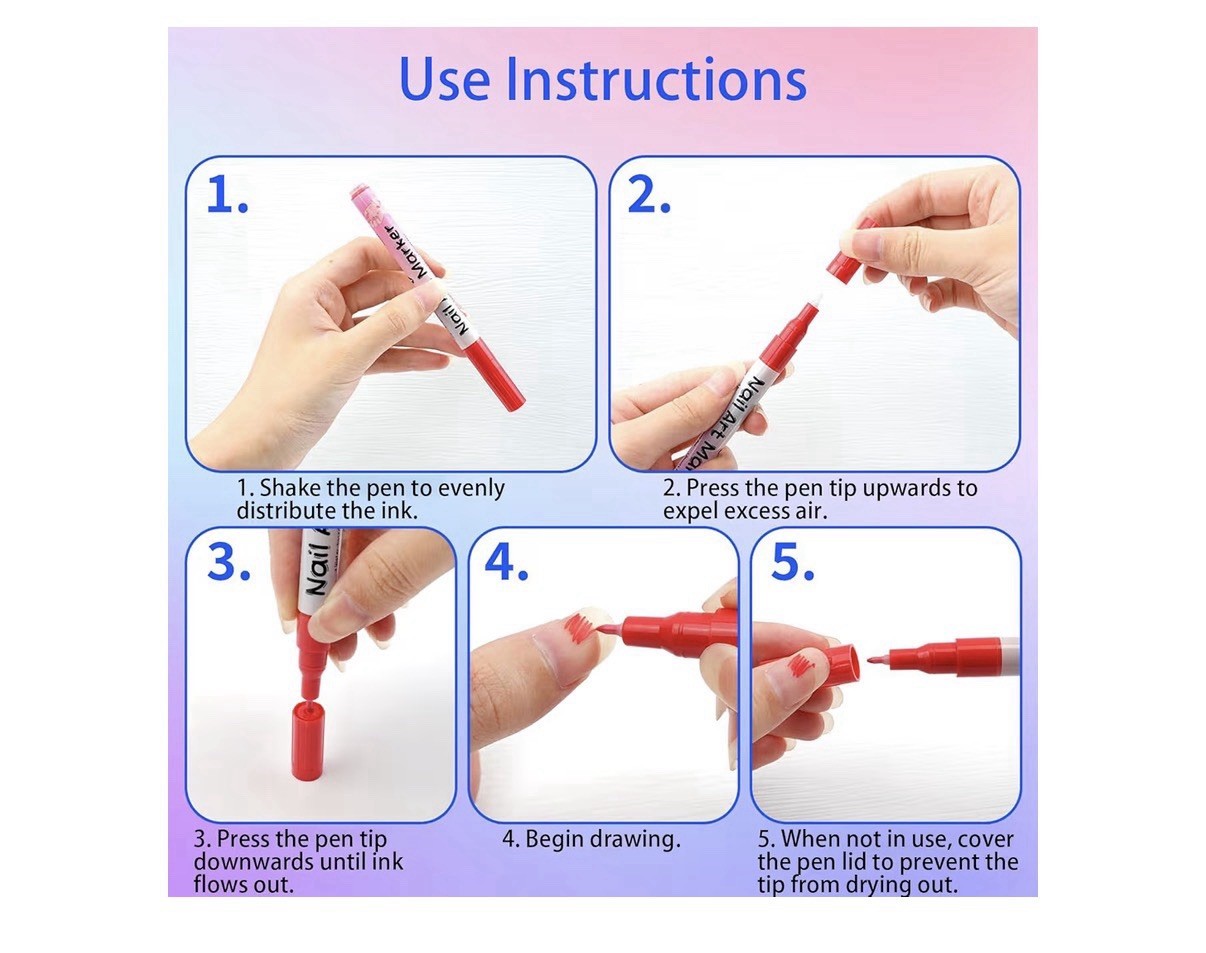 Use Instructions

1.

Nail Marker

1. Shake the pen to evenly distribute the ink.

2.

Nail Art Ma

2. Press the pen tip upwards to expel excess air.

3.

Nail A

3. Press the pen tip downwards until ink flows out.

4.

4. Begin drawing.

5.

5. When not in use, cover the pen lid to prevent the tip from drying out.