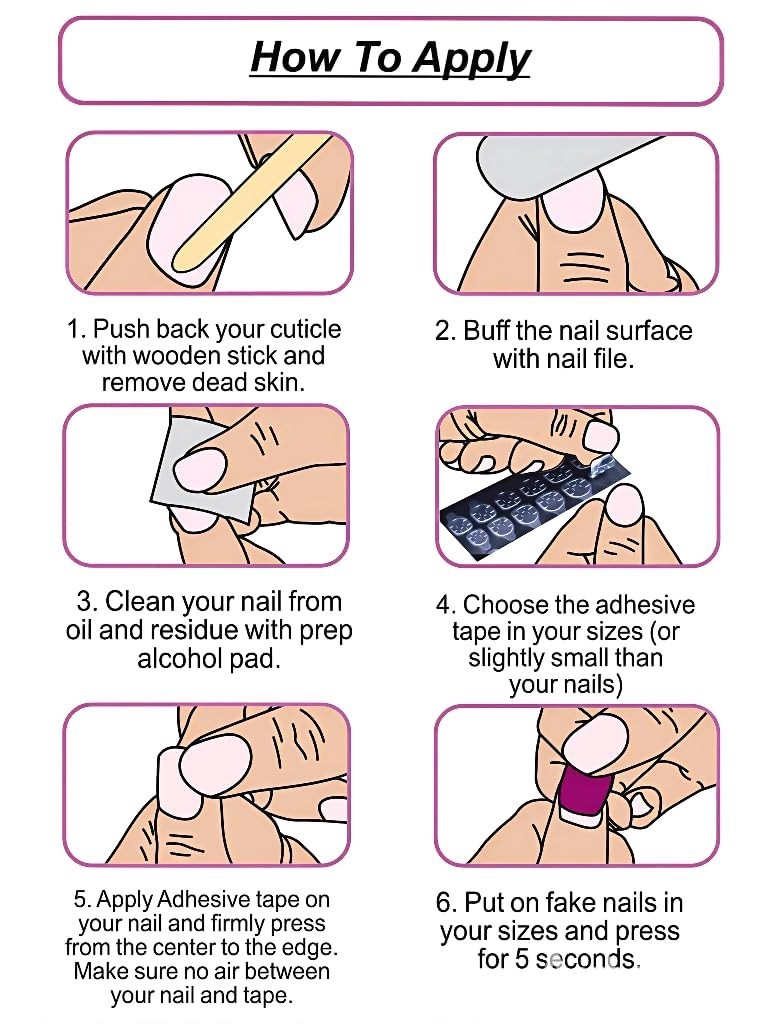 How To Apply

1. Push back your cuticle with wooden stick and remove dead skin.

2. Buff the nail surface with nail file.

3. Clean your nail from oil and residue with prep alcohol pad.

4. Choose the adhesive tape in your sizes (or slightly small than your nails)

5. Apply Adhesive tape on your nail and firmly press from the center to the edge. Make sure no air between your nail and tape.

6. Put on fake nails in your sizes and press for 5 seconds.