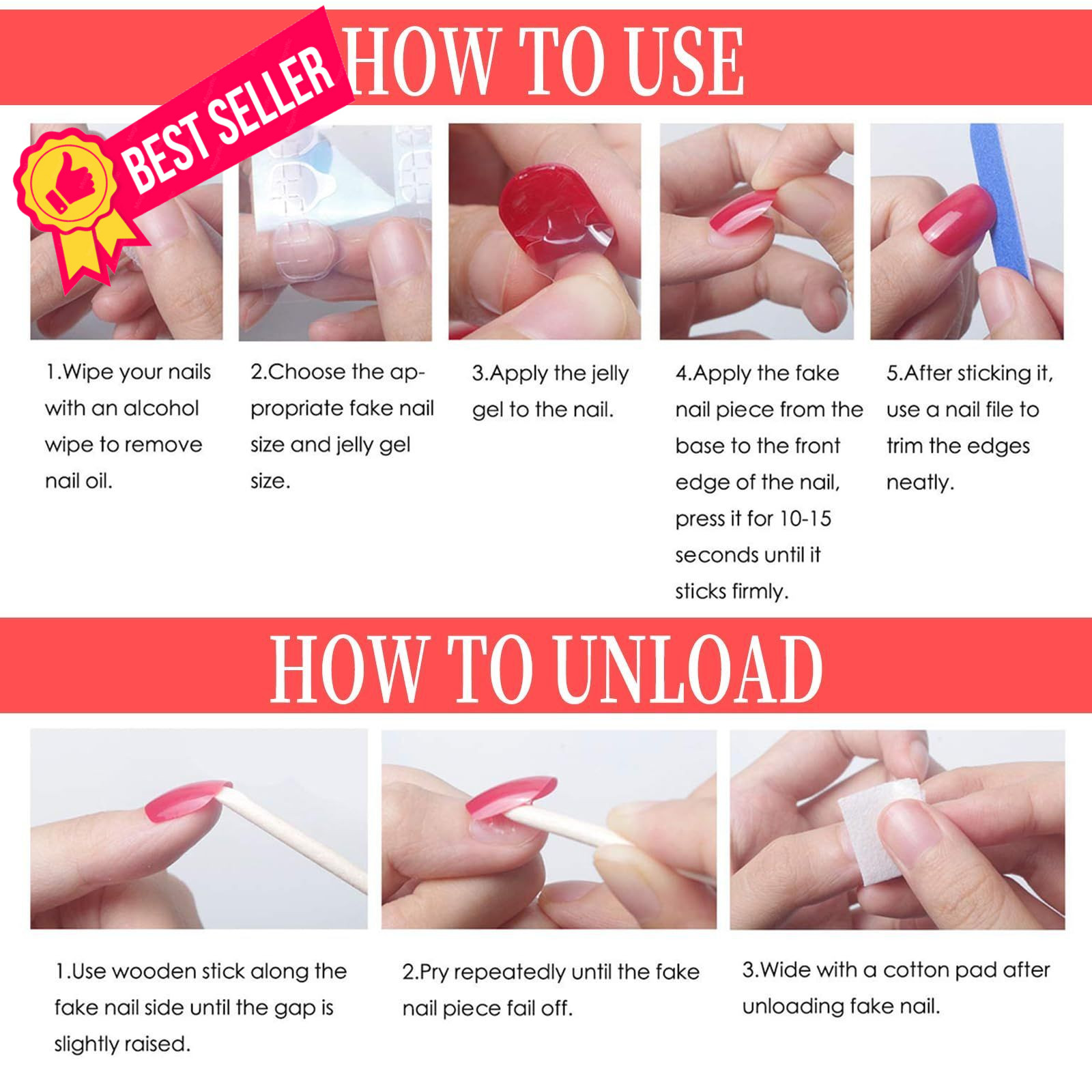 BEST SELLER

HOW TO USE

1.Wipe your nails with an alcohol wipe to remove nail oil.

2.Choose the appropriate fake nail size and jelly gel size.

3.Apply the jelly gel to the nail.

4.Apply the fake nail piece from the base to the front edge of the nail, press it for 10-15 seconds until it sticks firmly.

5.After sticking it, use a nail file to trim the edges neatly.

HOW TO UNLOAD

1.Use wooden stick along the fake nail side until the gap is slightly raised.

2.Pry repeatedly until the fake nail piece fail off.

3.Wide with a cotton pad after unloading fake nail.