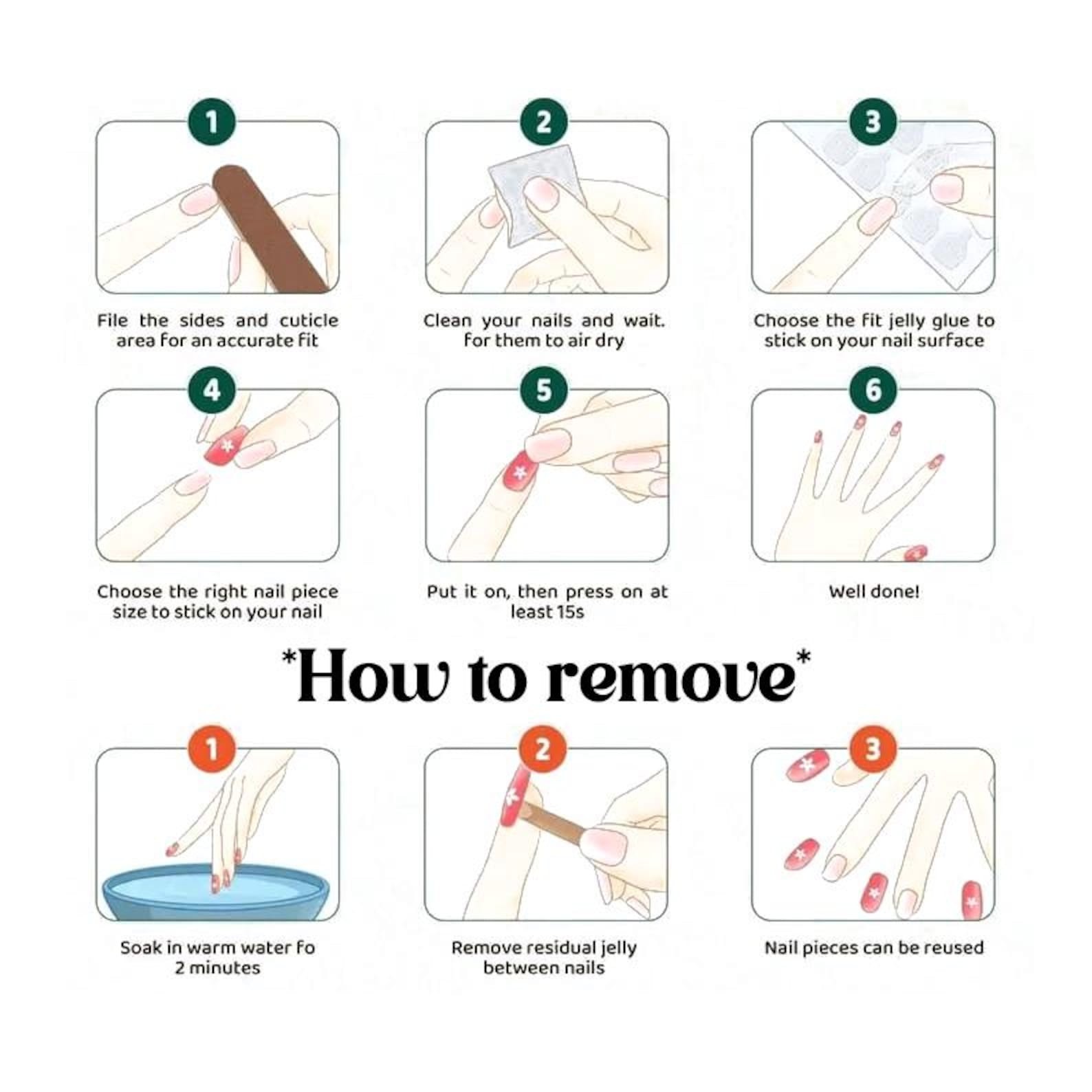 1

File the sides and cuticle area for an accurate fit

2

Clean your nails and wait. for them to air dry

3

Choose the fit jelly glue to stick on your nail surface

4

Choose the right nail piece size to stick on your nail

5

Put it on, then press on at least 15s

6

Well done!

*How to remove*

1

Soak in warm water fo 2 minutes

2

Remove residual jelly between nails

3

Nail pieces can be reused