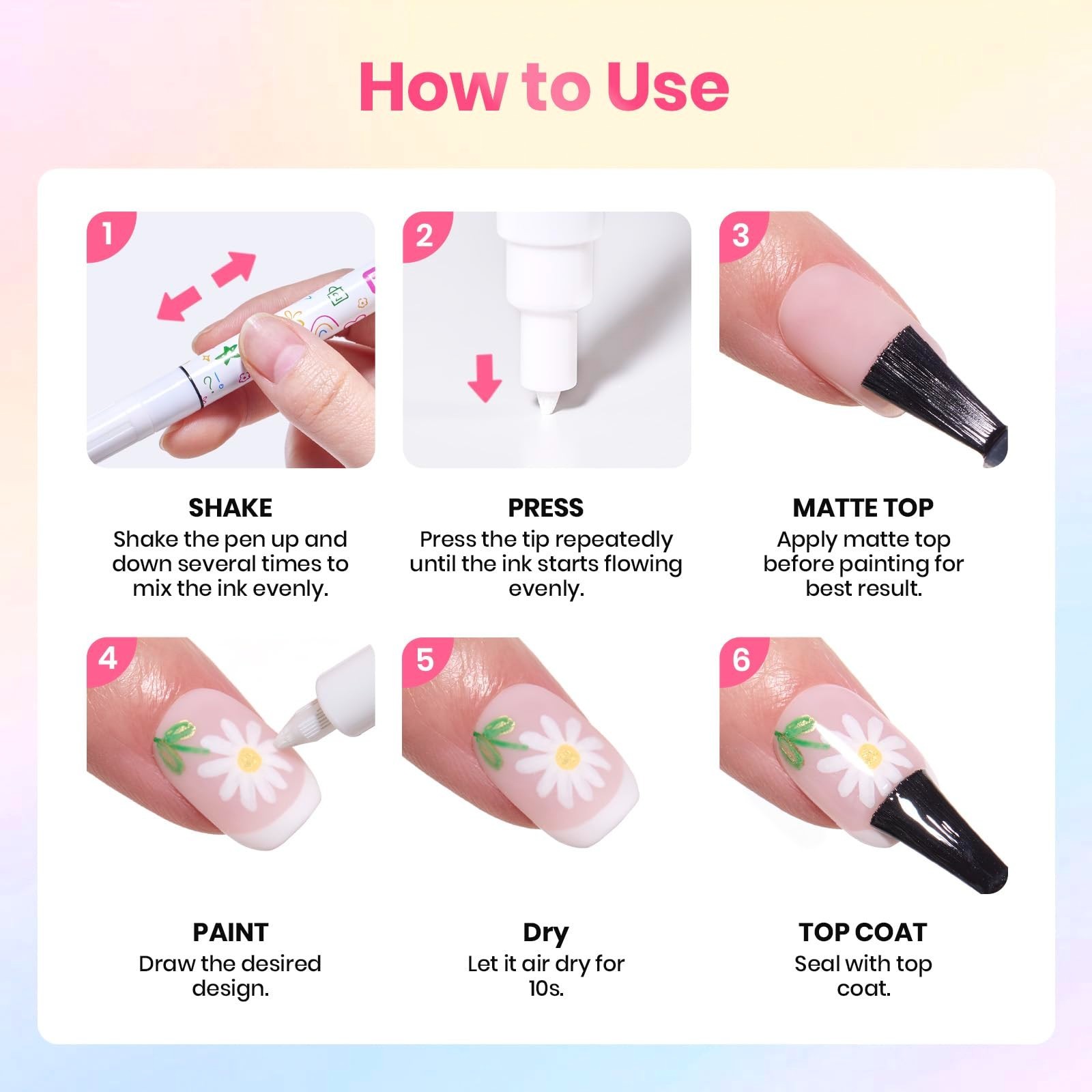 How to Use

1

SHAKE
Shake the pen up and down several times to mix the ink evenly.

2

PRESS
Press the tip repeatedly until the ink starts flowing evenly.

3

MATTE TOP
Apply matte top before painting for best result.

4

PAINT
Draw the desired design.

5

Dry
Let it air dry for 10s.

6

TOP COAT
Seal with top coat.