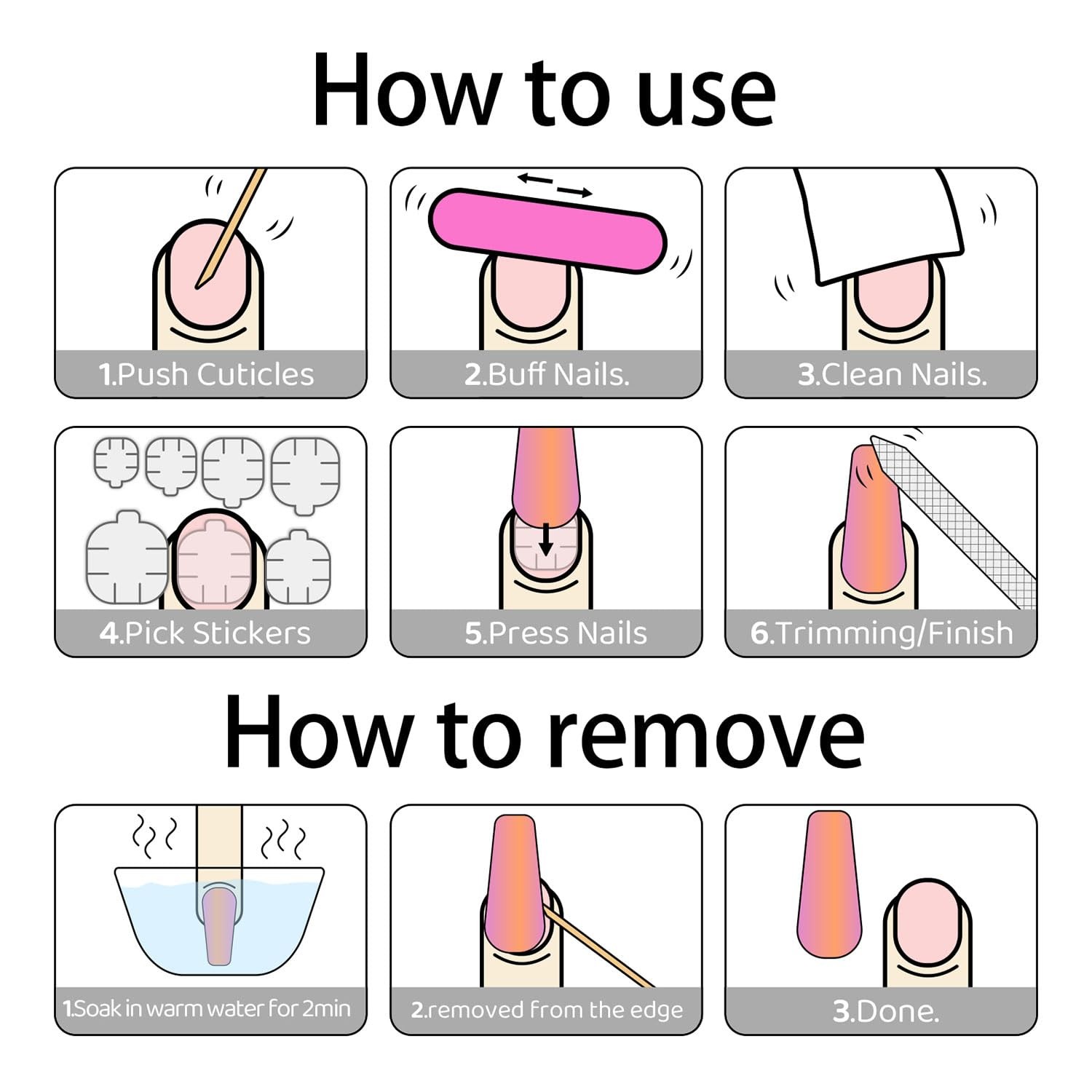 How to use

1.Push Cuticles

2.Buff Nails.

3.Clean Nails.

4.Pick Stickers

5.Press Nails

6.Trimming/Finish

How to remove

1.Soak in warm water for 2min

2.removed from the edge

3.Done.