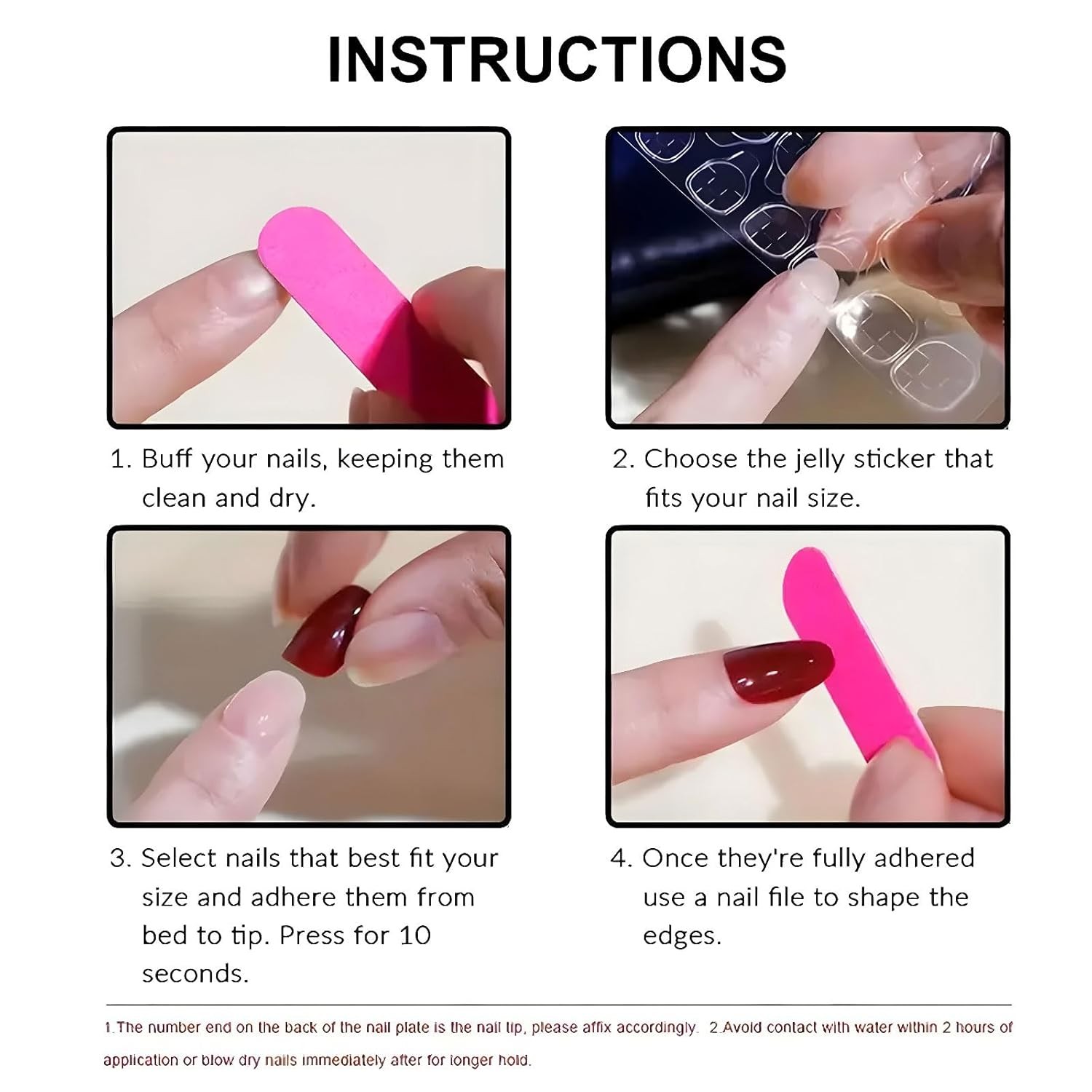 INSTRUCTIONS

1. Buff your nails, keeping them clean and dry.

2. Choose the jelly sticker that fits your nail size.

3. Select nails that best fit your size and adhere them from bed to tip. Press for 10 seconds.

4. Once they're fully adhered use a nail file to shape the edges.

1.The number end on the back of the nail plate is the nail tip, please affix accordingly. 2.Avoid contact with water within 2 hours of application or blow dry nails immediately after for longer hold.