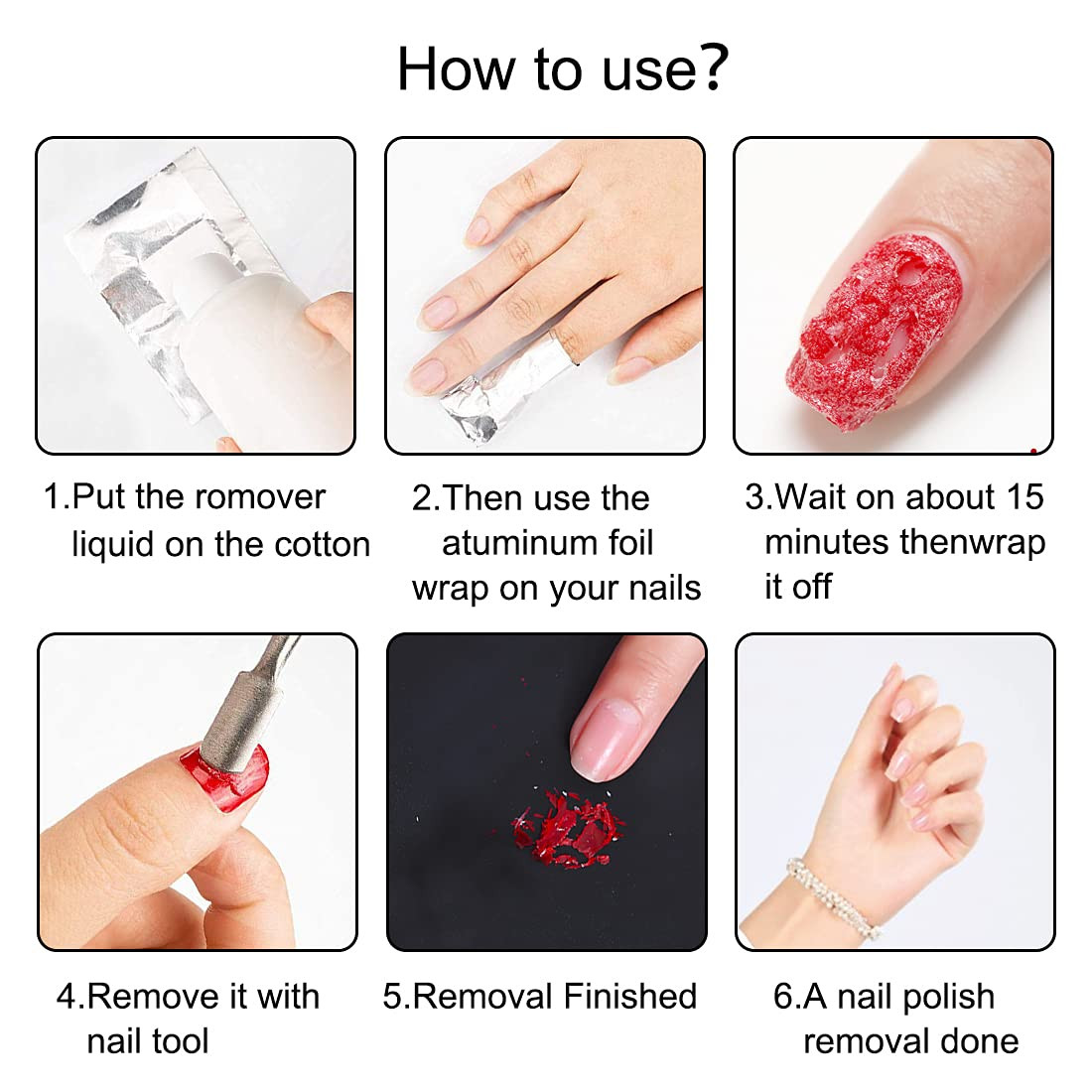 How to use?

1.Put the romover liquid on the cotton

2.Then use the atuminum foil wrap on your nails

3.Wait on about 15 minutes thenwrap it off

4.Remove it with nail tool

5.Removal Finished

6.A nail polish removal done