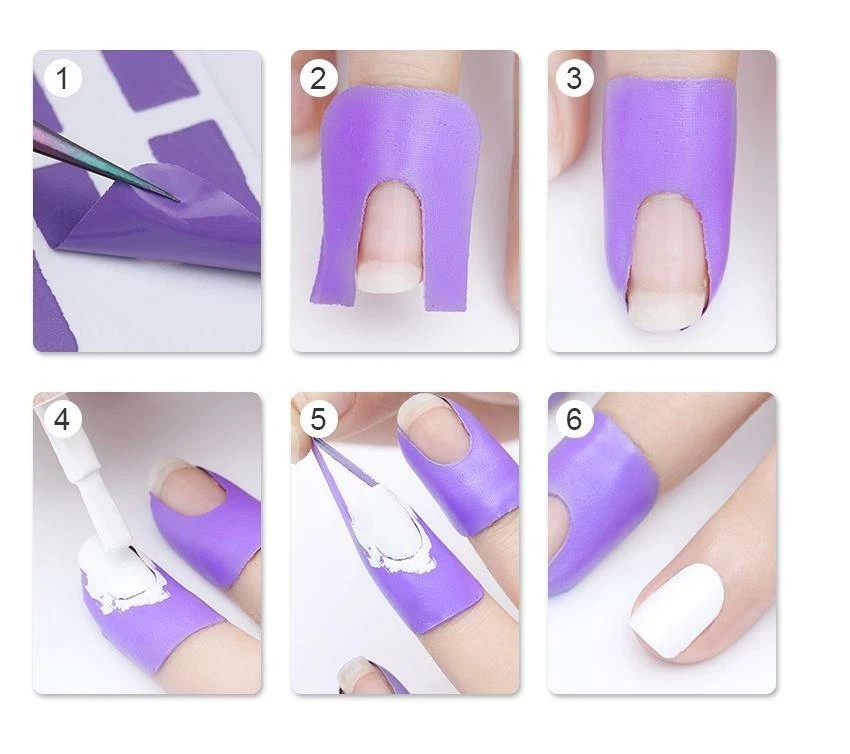 1
2
3
4
5
6