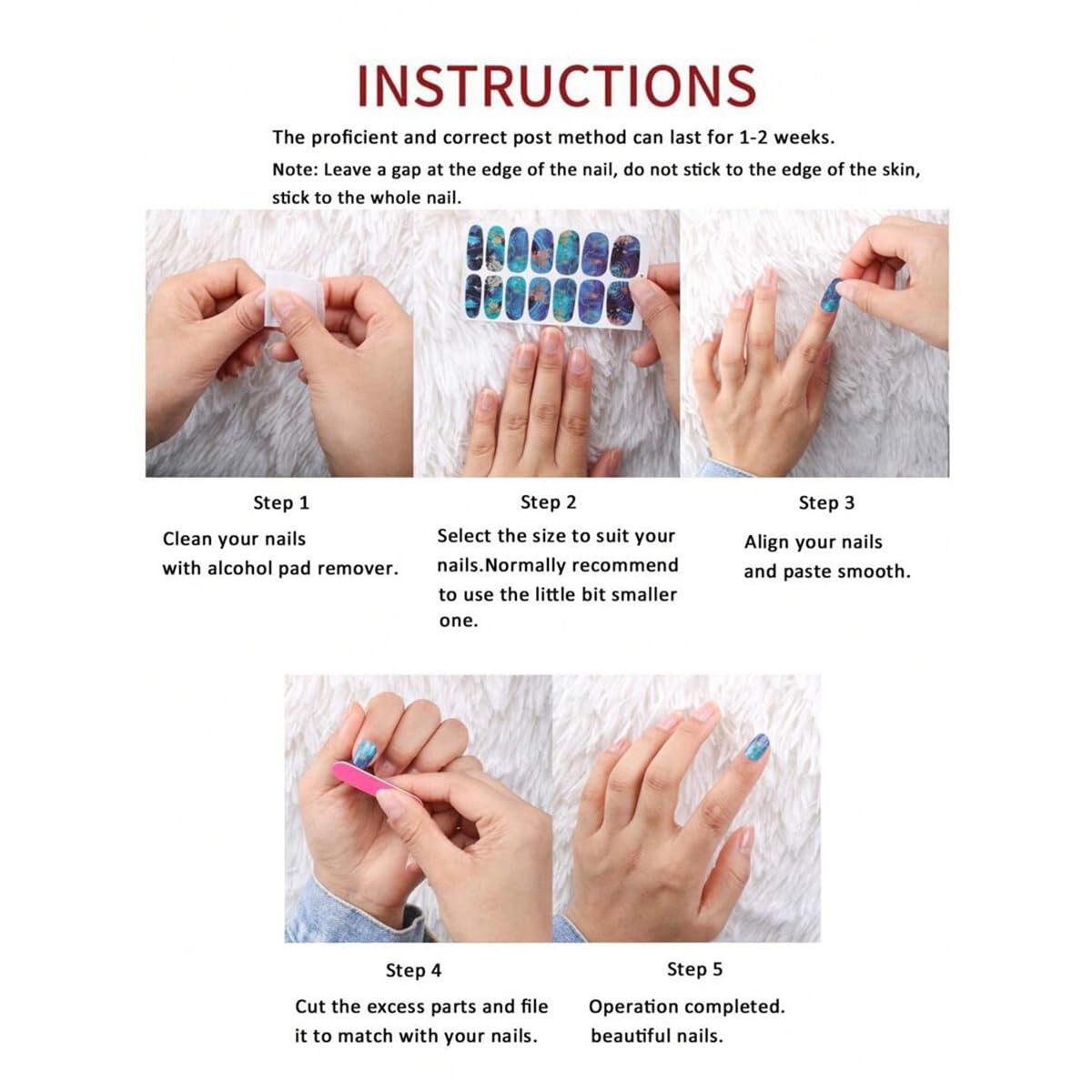 INSTRUCTIONS

The proficient and correct post method can last for 1-2 weeks.

Note: Leave a gap at the edge of the nail, do not stick to the edge of the skin, stick to the whole nail.

Step 1

Clean your nails with alcohol pad remover.

Step 2

Select the size to suit your nails.Normally recommend to use the little bit smaller one.

Step 3

Align your nails and paste smooth.

Step 4

Cut the excess parts and file it to match with your nails.

Step 5

Operation completed. beautiful nails.