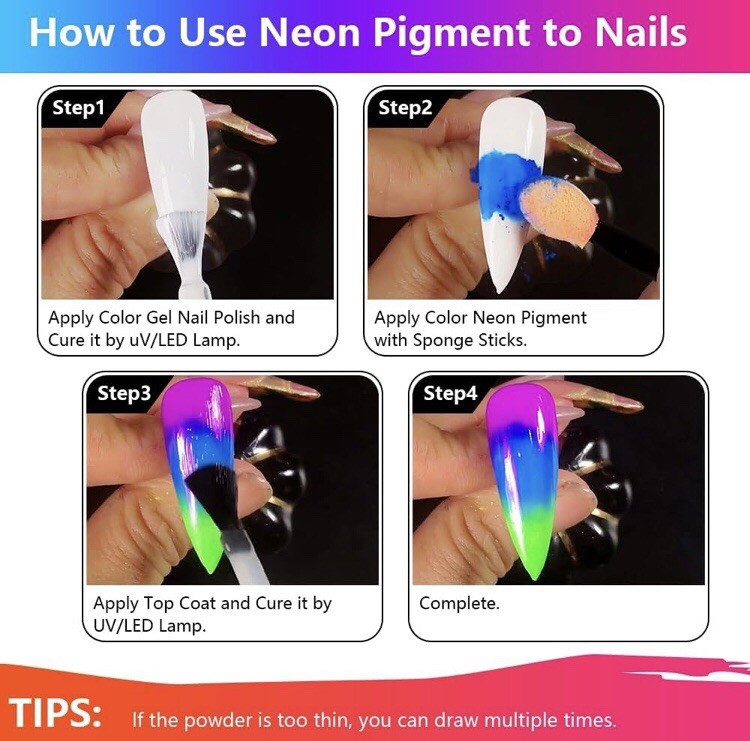 How to Use Neon Pigment to Nails

Step1

Apply Color Gel Nail Polish and Cure it by uV/LED Lamp.

Step2

Apply Color Neon Pigment with Sponge Sticks.

Step3

Apply Top Coat and Cure it by UV/LED Lamp.

Step4

Complete.

TIPS: If the powder is too thin, you can draw multiple times.