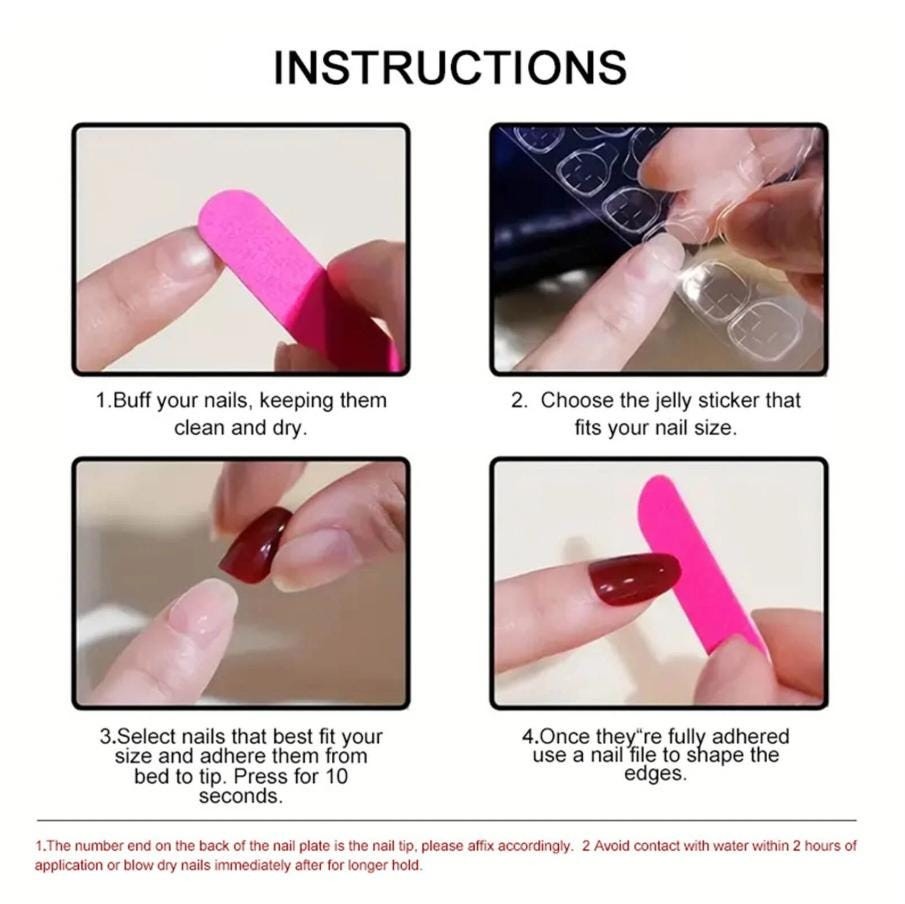 INSTRUCTIONS

1.Buff your nails, keeping them clean and dry.

2. Choose the jelly sticker that fits your nail size.

3.Select nails that best fit your size and adhere them from bed to tip. Press for 10 seconds.

4.Once they"re fully adhered use a nail file to shape the edges.

1.The number end on the back of the nail plate is the nail tip, please affix accordingly. 2 Avoid contact with water within 2 hours of application or blow dry nails immediately after for longer hold.