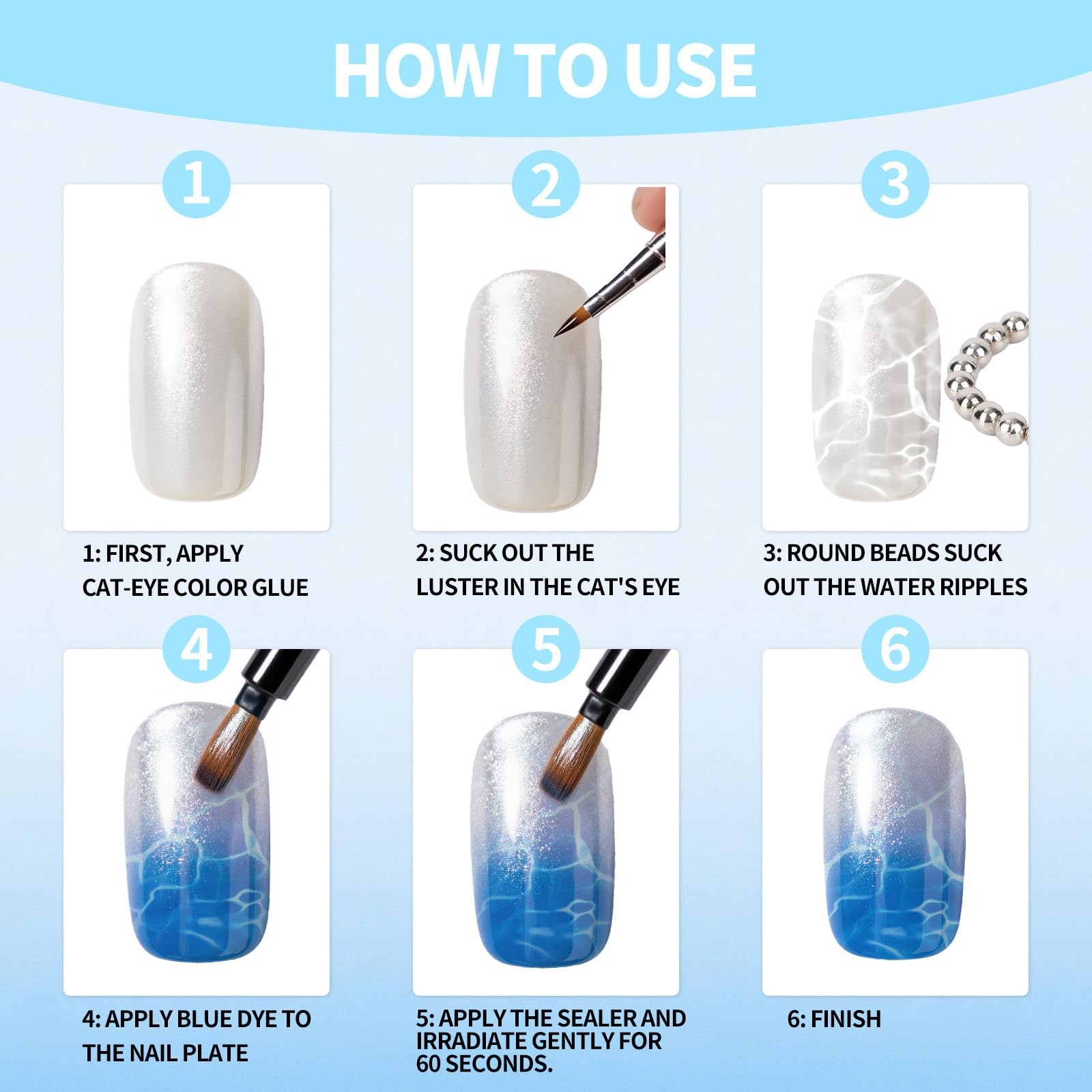 HOW TO USE

1

1: FIRST, APPLY CAT-EYE COLOR GLUE

2

2: SUCK OUT THE LUSTER IN THE CAT'S EYE

3

3: ROUND BEADS SUCK OUT THE WATER RIPPLES

4

4: APPLY BLUE DYE TO THE NAIL PLATE

5

5: APPLY THE SEALER AND IRRADIATE GENTLY FOR 60 SECONDS.

6

6: FINISH