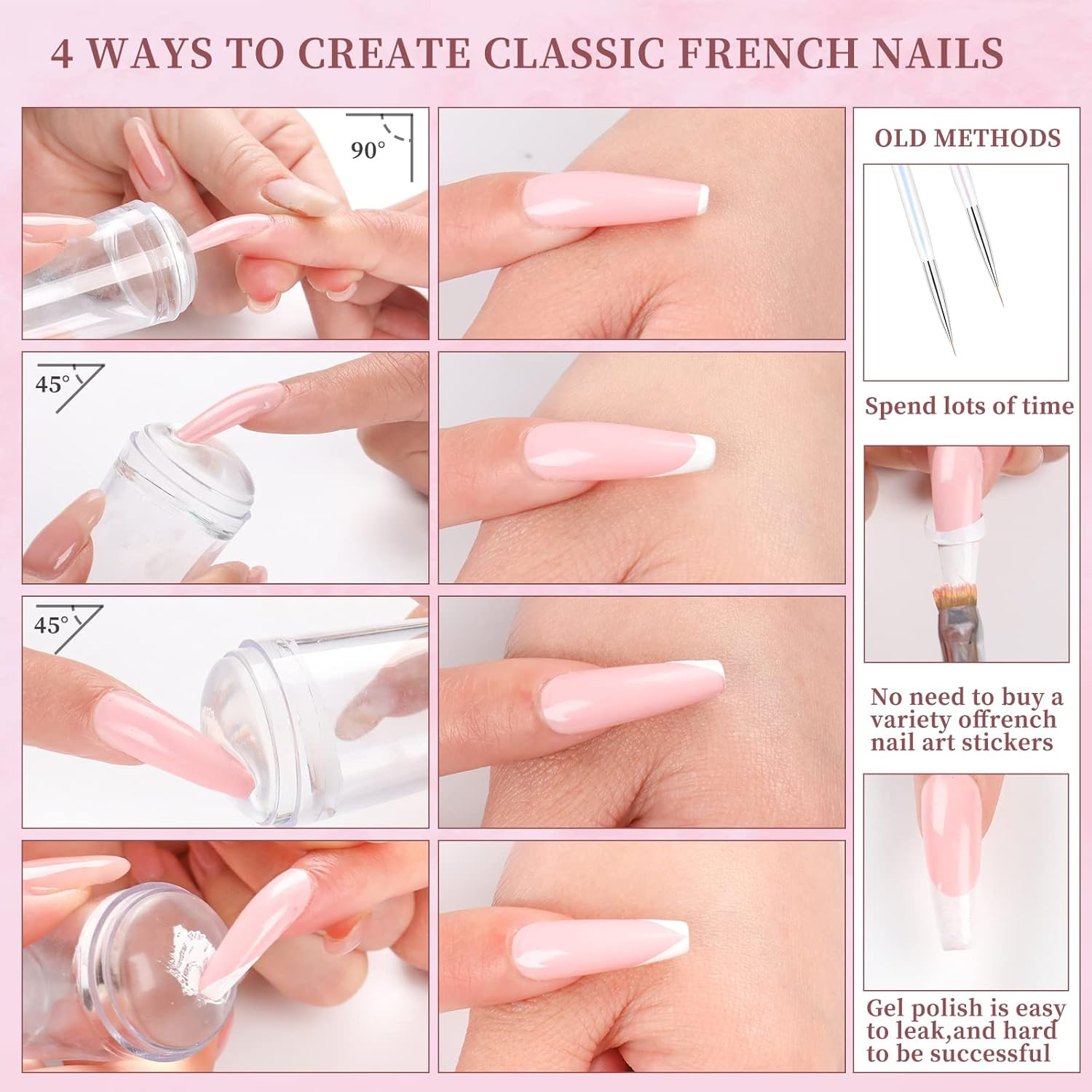 4 WAYS TO CREATE CLASSIC FRENCH NAILS

90°

45°

45°

OLD METHODS

Spend lots of time

No need to buy a variety offrench nail art stickers

Gel polish is easy to leak,and hard to be successful