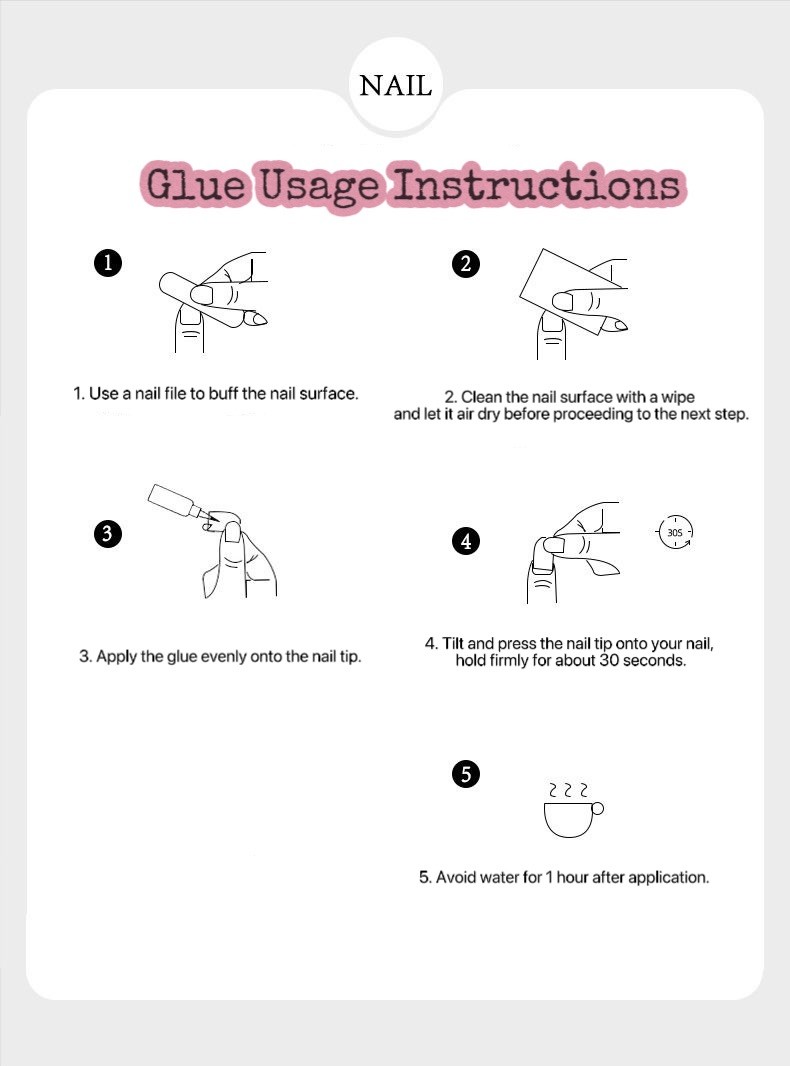 NAIL

Glue Usage Instructions

1

1. Use a nail file to buff the nail surface.

2

2. Clean the nail surface with a wipe and let it air dry before proceeding to the next step.

3

3. Apply the glue evenly onto the nail tip.

4

30S

4. Tilt and press the nail tip onto your nail, hold firmly for about 30 seconds.

5

5. Avoid water for 1 hour after application.