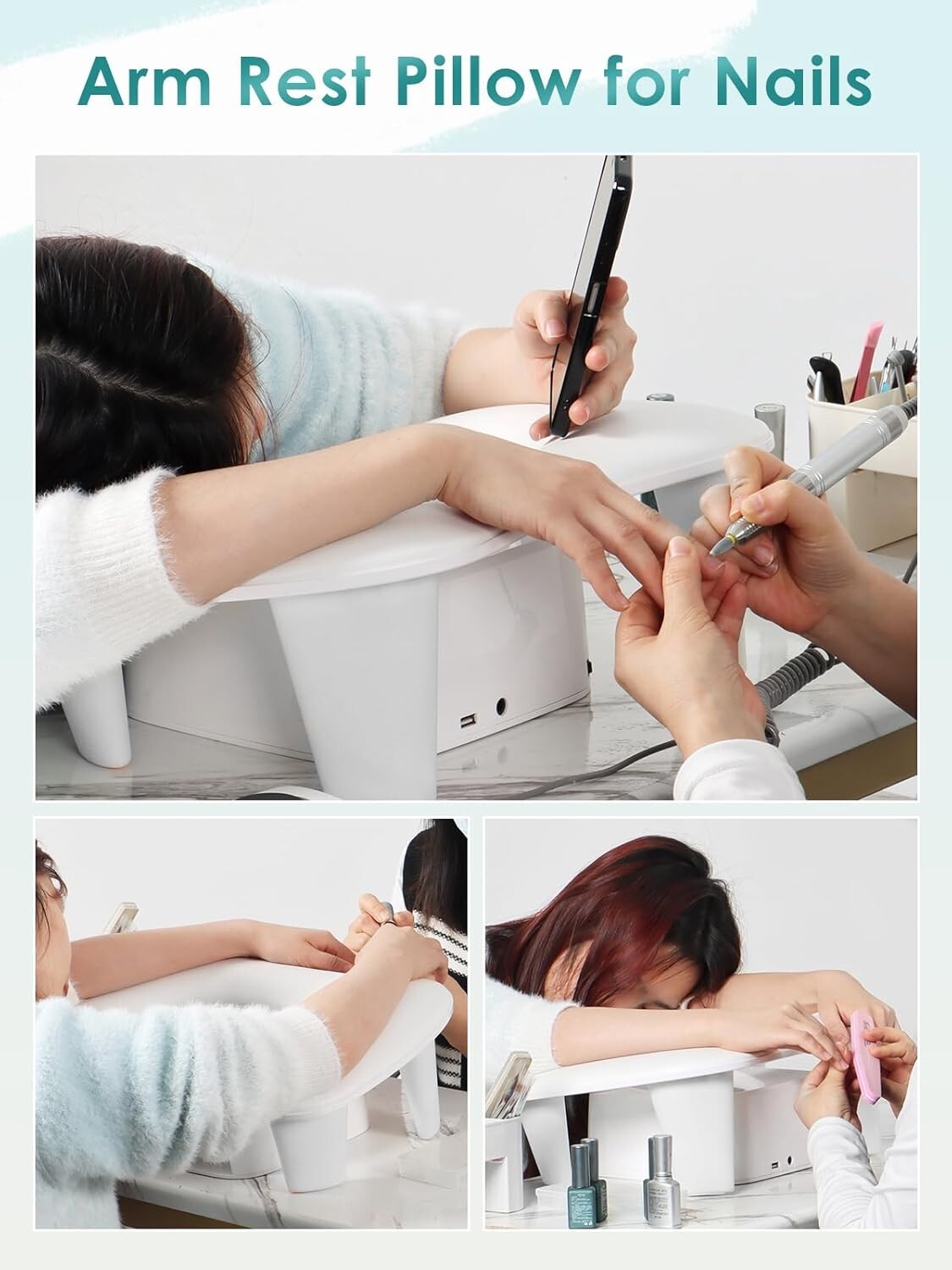 Arm Rest Pillow for Nails