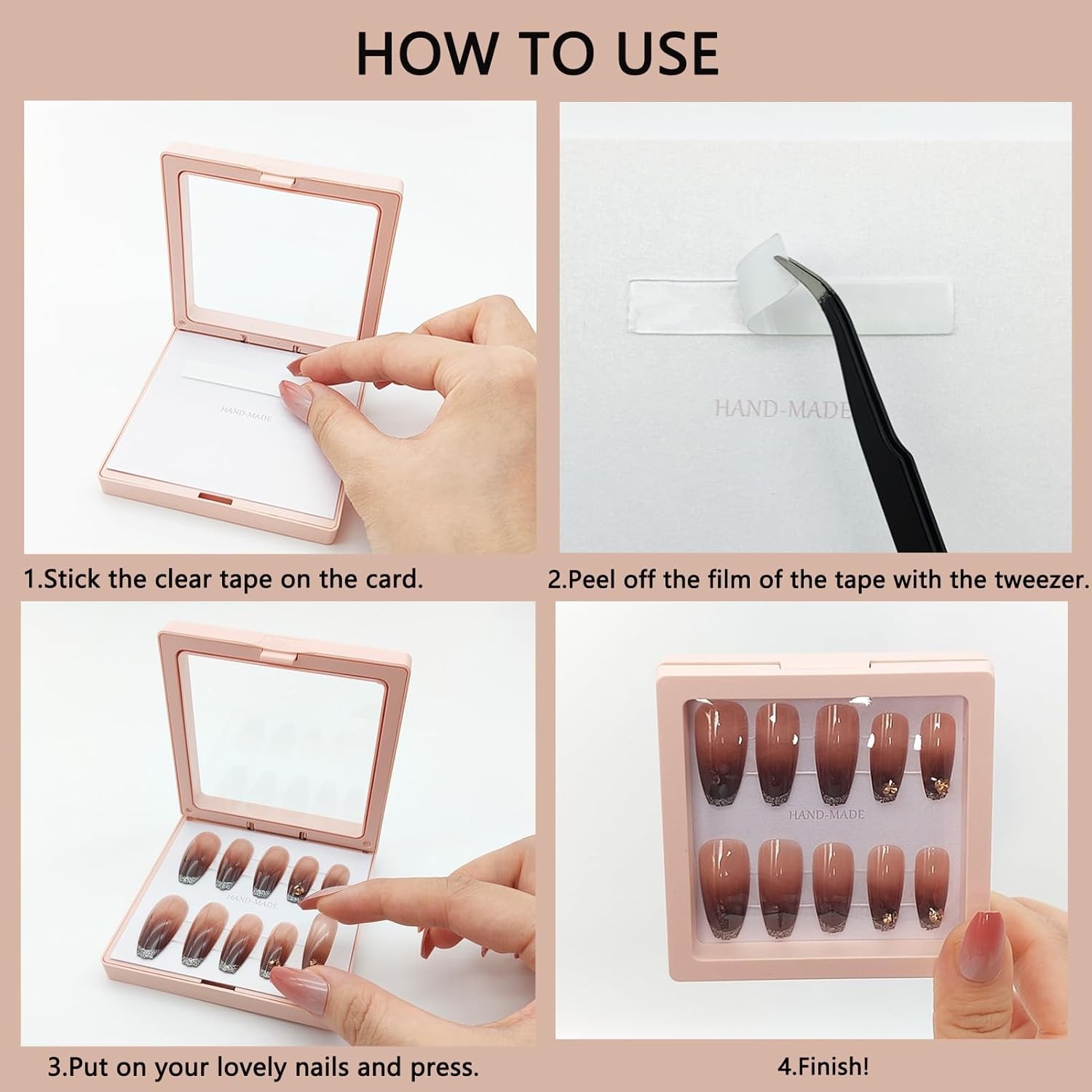 HOW TO USE

HAND-MADE

1.Stick the clear tape on the card.

HAND-MADE

2.Peel off the film of the tape with the tweezer.

HAND-MADE

3.Put on your lovely nails and press.

HAND-MADE

4.Finish!