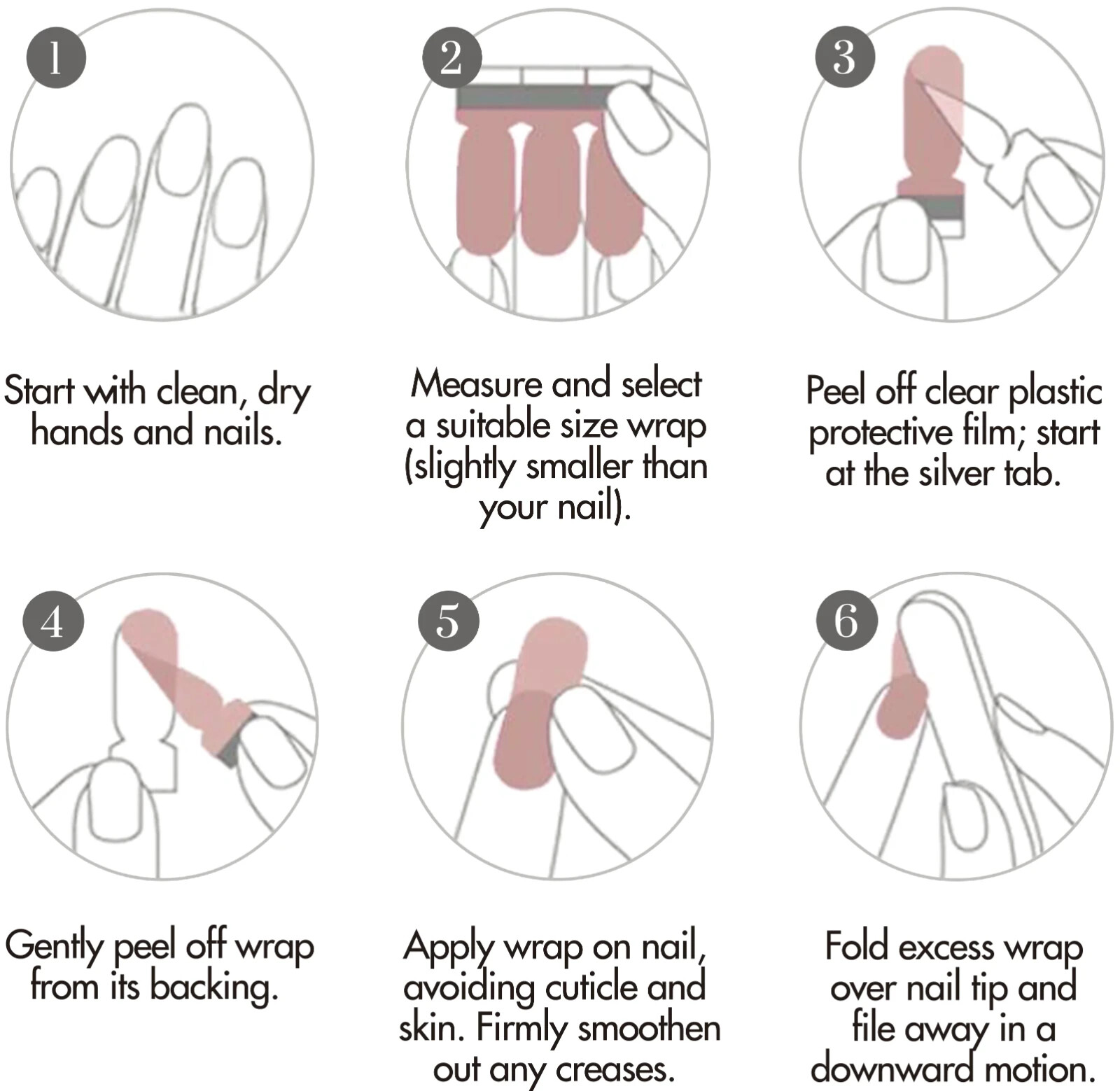 1

Start with clean, dry hands and nails.

2

Measure and select a suitable size wrap (slightly smaller than your nail).

3

Peel off clear plastic protective film; start at the silver tab.

4

Gently peel off wrap from its backing.

5

Apply wrap on nail, avoiding cuticle and skin. Firmly smoothen out any creases.

6

Fold excess wrap over nail tip and file away in a downward motion.