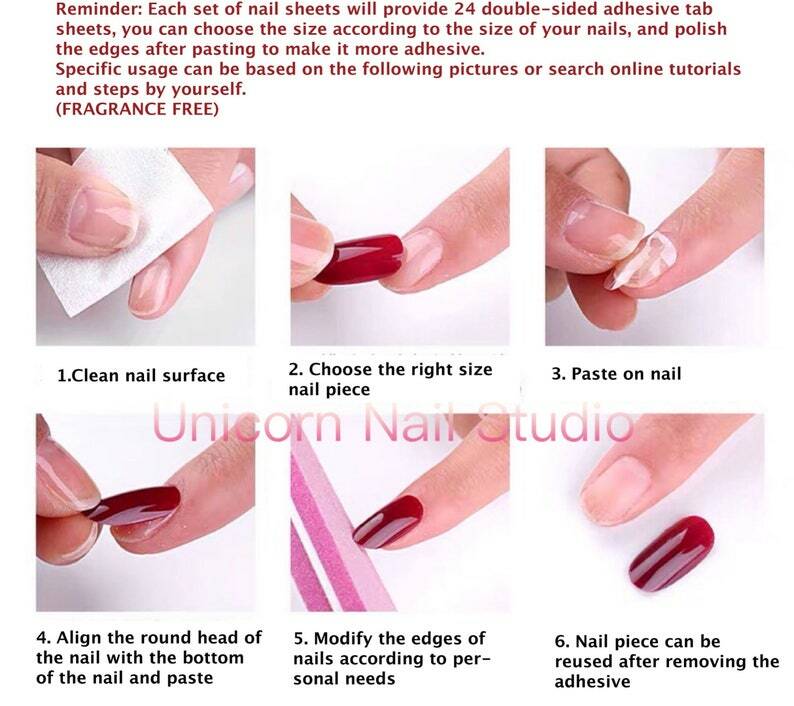 Reminder: Each set of nail sheets will provide 24 double-sided adhesive tab sheets, you can choose the size according to the size of your nails, and polish the edges after pasting to make it more adhesive.
Specific usage can be based on the following pictures or search online tutorials and steps by yourself.
(FRAGRANCE FREE)

1.Clean nail surface

2. Choose the right size nail piece

3. Paste on nail

Unicorn Nail Studio

4. Align the round head of the nail with the bottom of the nail and paste

5. Modify the edges of nails according to personal needs

6. Nail piece can be reused after removing the adhesive