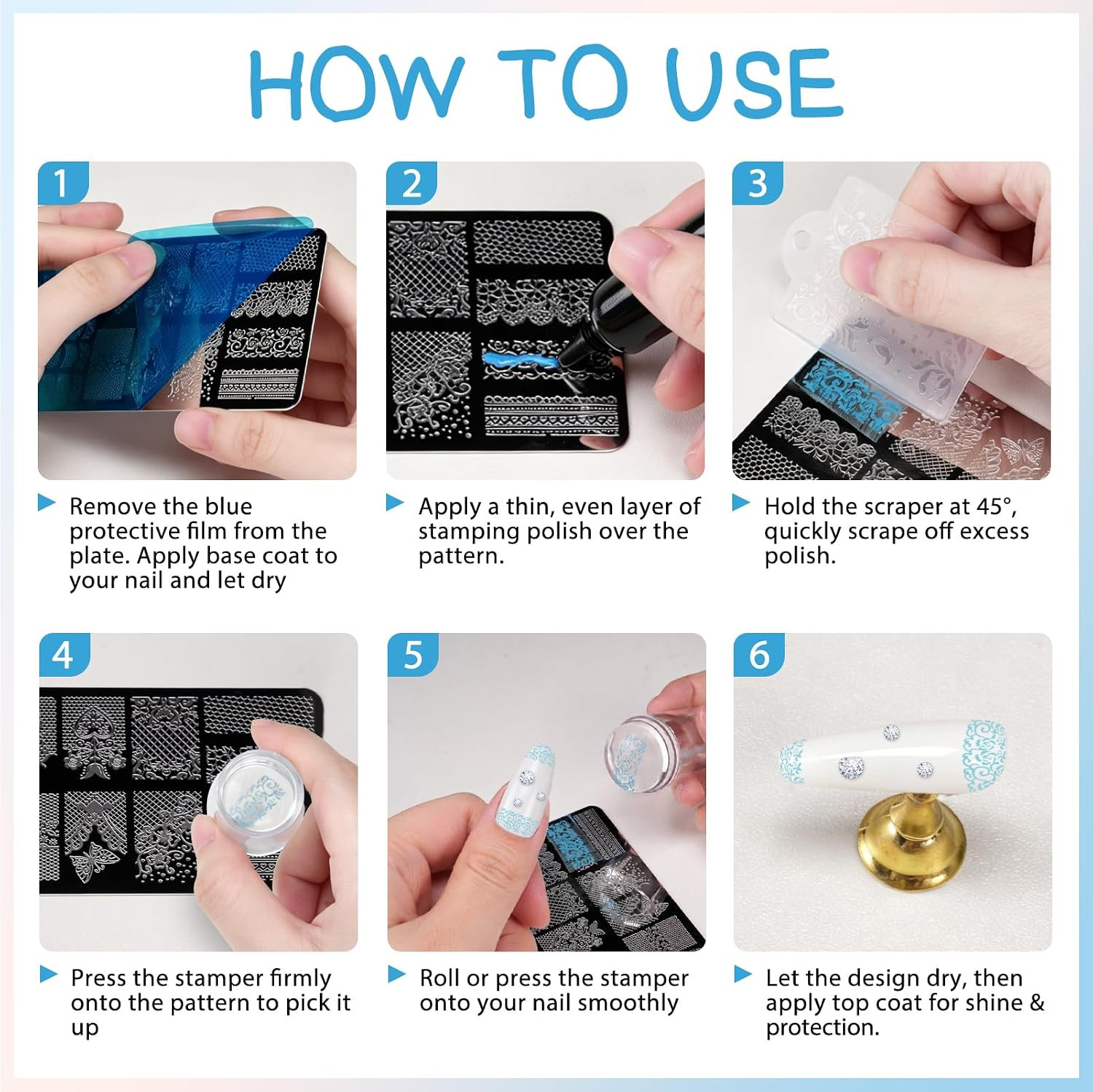 HOW TO USE

1

Remove the blue protective film from the plate. Apply base coat to your nail and let dry

2

Apply a thin, even layer of stamping polish over the pattern.

3

Hold the scraper at 45°, quickly scrape off excess polish.

4

Press the stamper firmly onto the pattern to pick it up

5

Roll or press the stamper onto your nail smoothly

6

Let the design dry, then apply top coat for shine & protection.