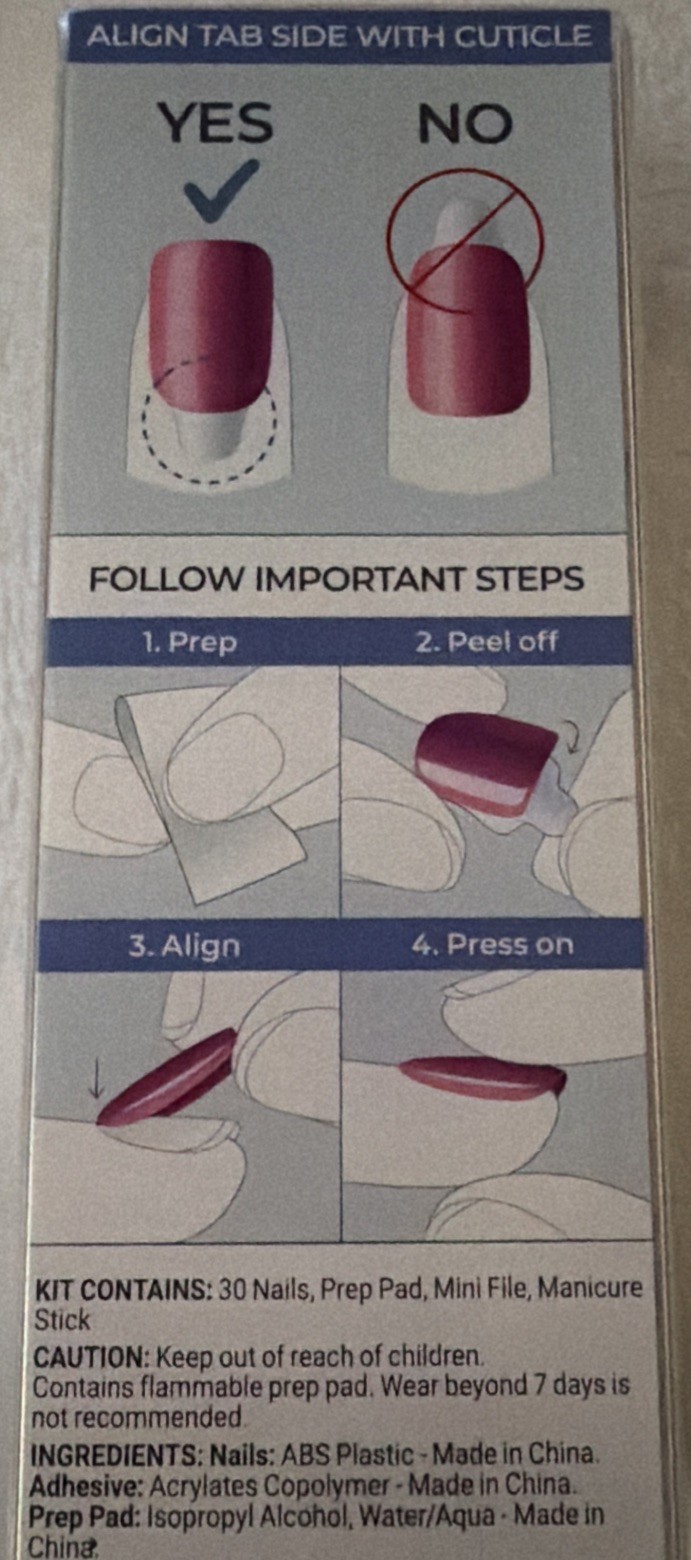 ALIGN TAB SIDE WITH CUTICLE

YES

NO

FOLLOW IMPORTANT STEPS

1. Prep

2. Peel off

3. Align

4. Press on

KIT CONTAINS: 30 Nails, Prep Pad, Mini File, Manicure Stick

CAUTION: Keep out of reach of children. Contains flammable prep pad. Wear beyond 7 days is not recommended.

INGREDIENTS: Nails: ABS Plastic - Made in China. Adhesive: Acrylates Copolymer - Made in China. Prep Pad: Isopropyl Alcohol, Water/Aqua - Made in China.