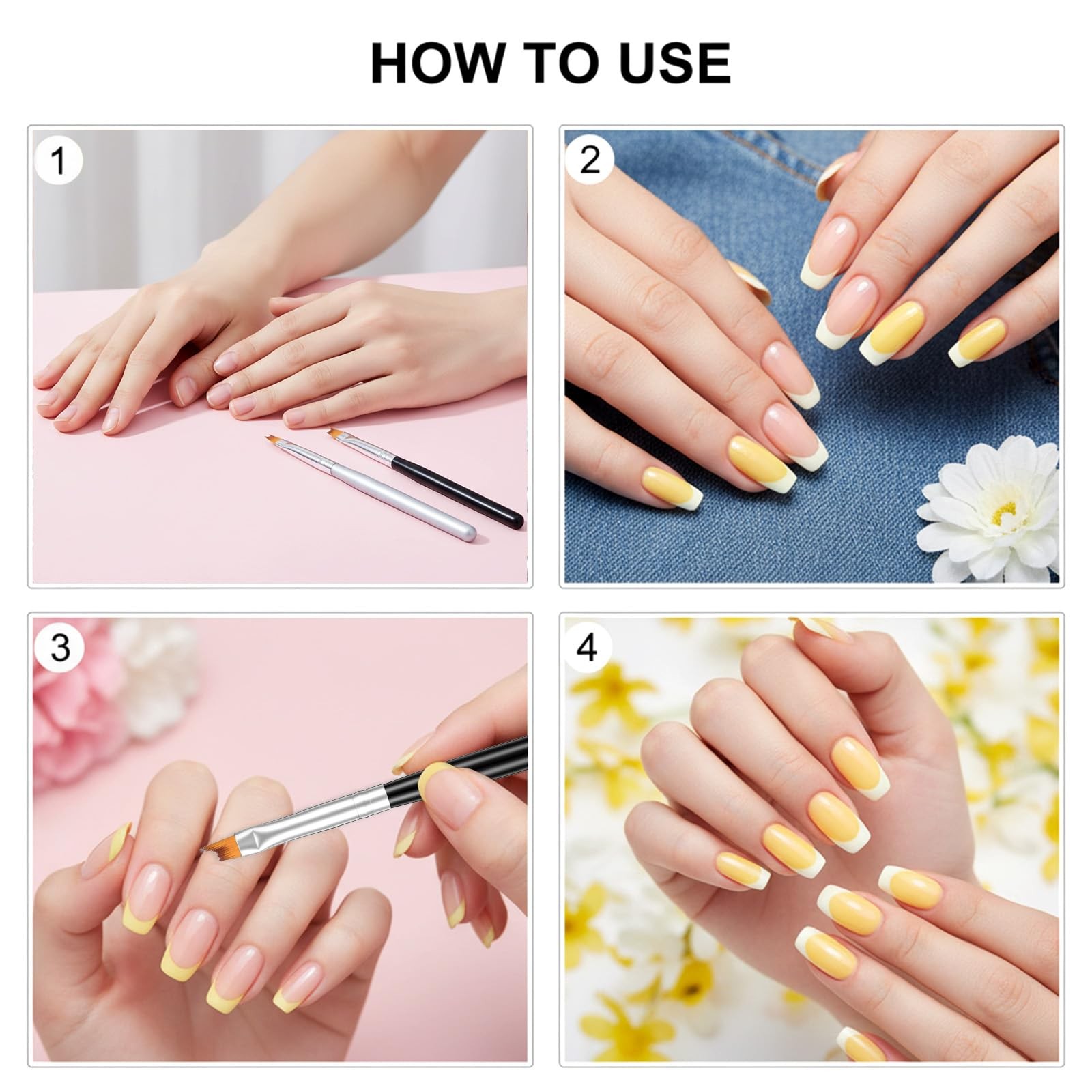 HOW TO USE

1

2

3

4