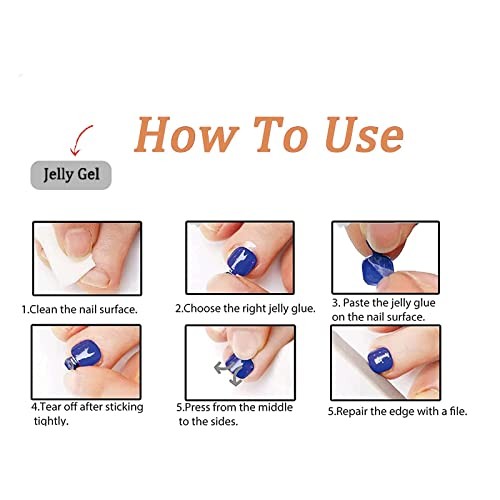 How To Use

Jelly Gel

1.Clean the nail surface.

2.Choose the right jelly glue.

3. Paste the jelly glue on the nail surface.

4.Tear off after sticking tightly.

5.Press from the middle to the sides.

5.Repair the edge with a file.