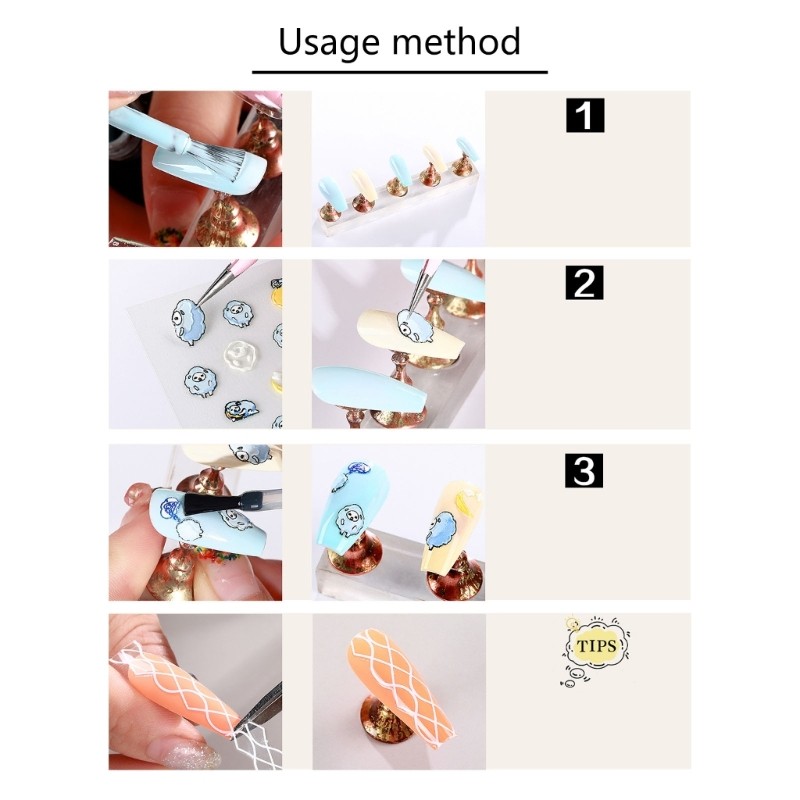 Usage method

1

2

3

TIPS