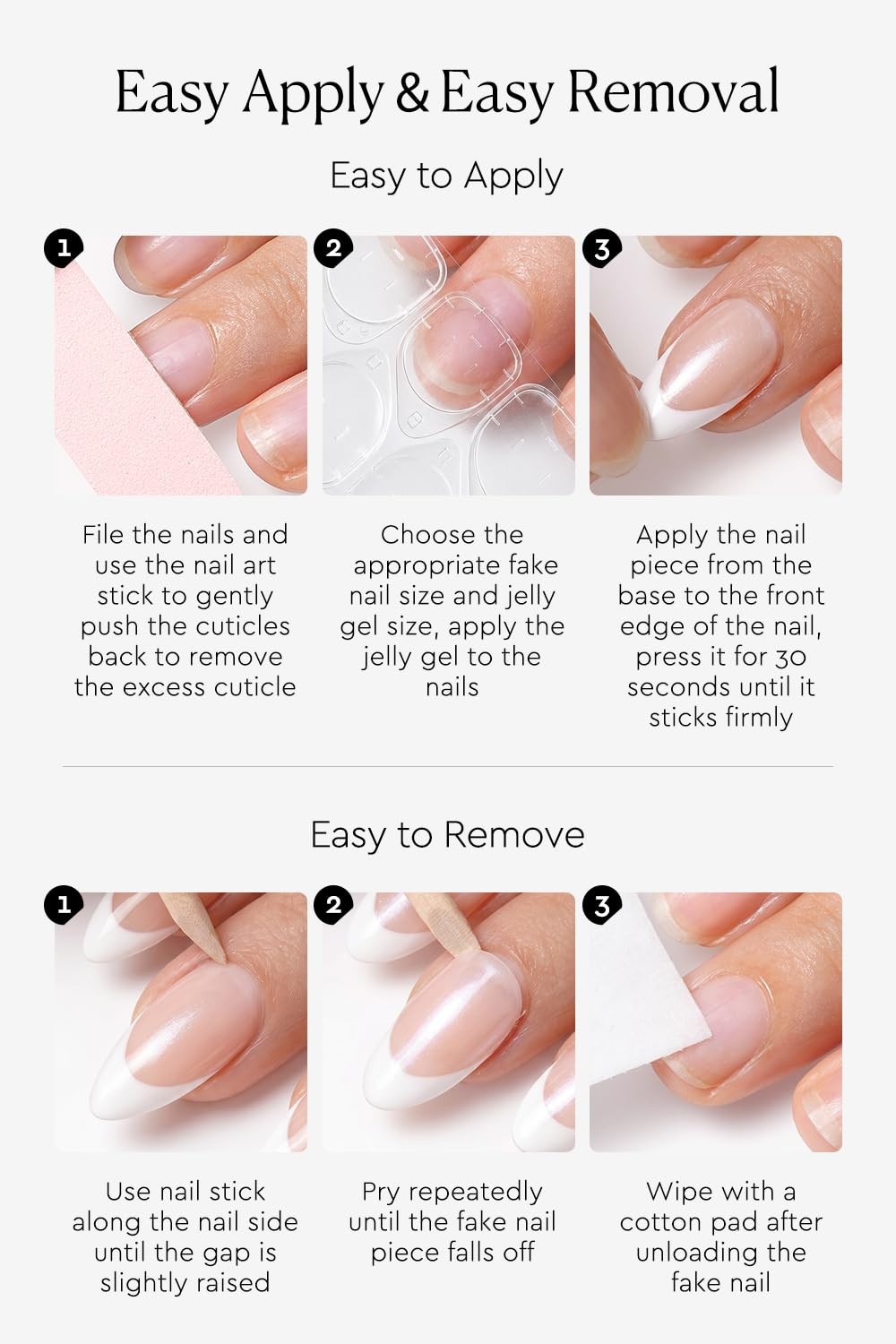 Easy Apply & Easy Removal

Easy to Apply

1

File the nails and use the nail art stick to gently push the cuticles back to remove the excess cuticle

2

Choose the appropriate fake nail size and jelly gel size, apply the jelly gel to the nails

3

Apply the nail piece from the base to the front edge of the nail, press it for 30 seconds until it sticks firmly

Easy to Remove

1

Use nail stick along the nail side until the gap is slightly raised

2

Pry repeatedly until the fake nail piece falls off

3

Wipe with a cotton pad after unloading the fake nail