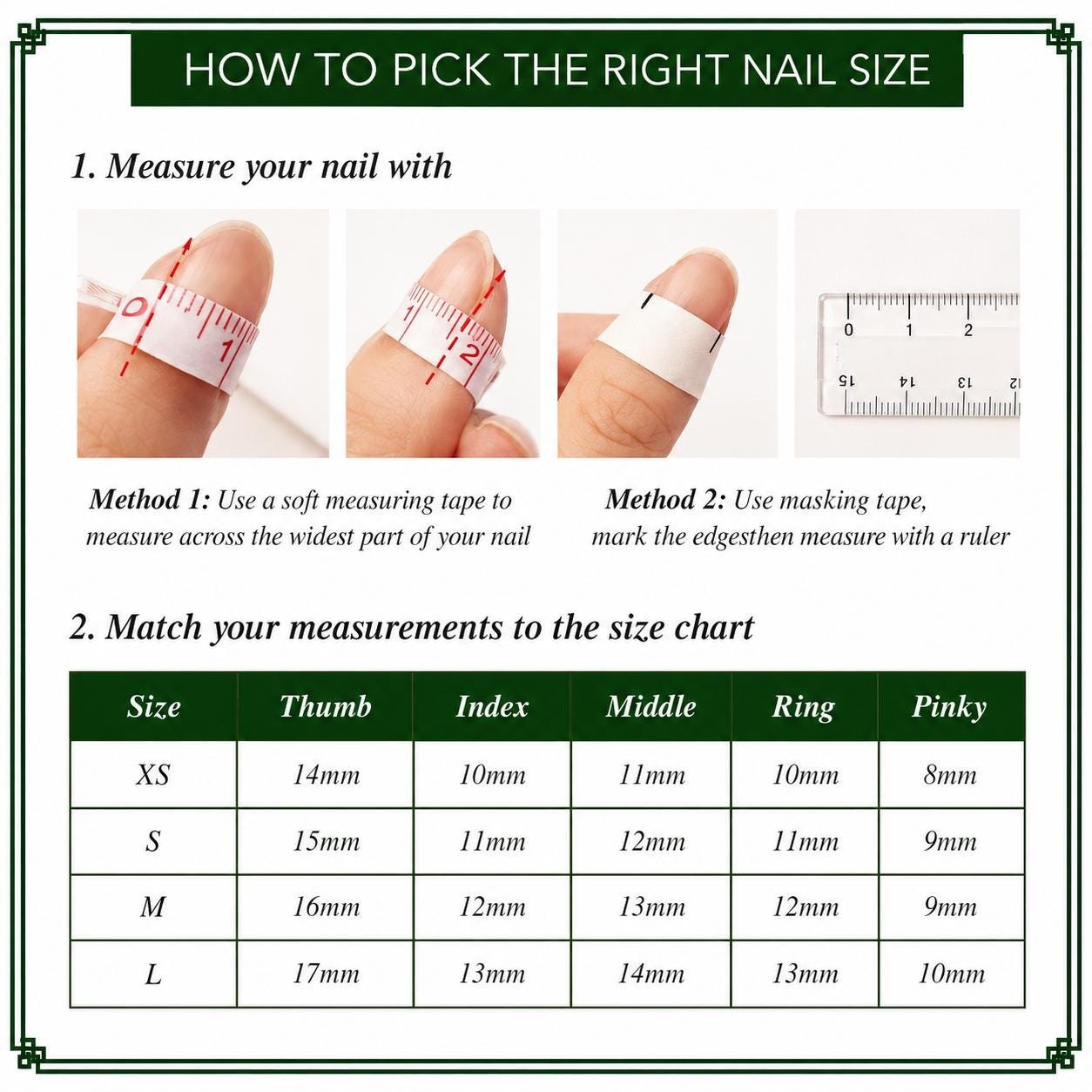 HOW TO PICK THE RIGHT NAIL SIZE

1. Measure your nail with

0 1

1 2

0 1 2

15 14 13 12

Method 1: Use a soft measuring tape to measure across the widest part of your nail

Method 2: Use masking tape, mark the edgesthen measure with a ruler

2. Match your measurements to the size chart

| Size | Thumb | Index | Middle | Ring | Pinky |
|---|---|---|---|---|---|
| XS | 14mm | 10mm | 11mm | 10mm | 8mm |
| S | 15mm | 11mm | 12mm | 11mm | 9mm |
| M | 16mm | 12mm | 13mm | 12mm | 9mm |
| L | 17mm | 13mm | 14mm | 13mm | 10mm |