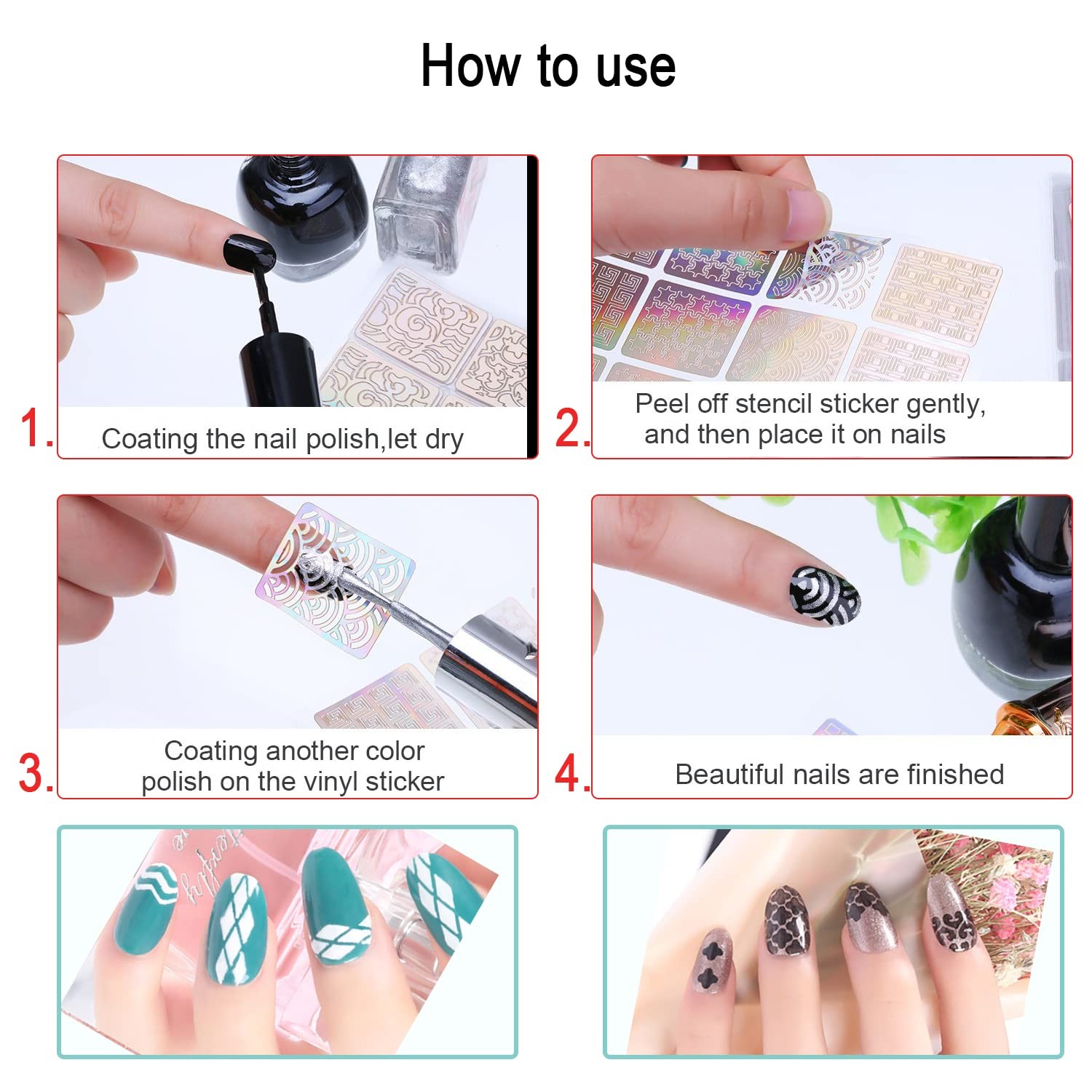 How to use

1. Coating the nail polish,let dry

2. Peel off stencil sticker gently, and then place it on nails

3. Coating another color polish on the vinyl sticker

4. Beautiful nails are finished