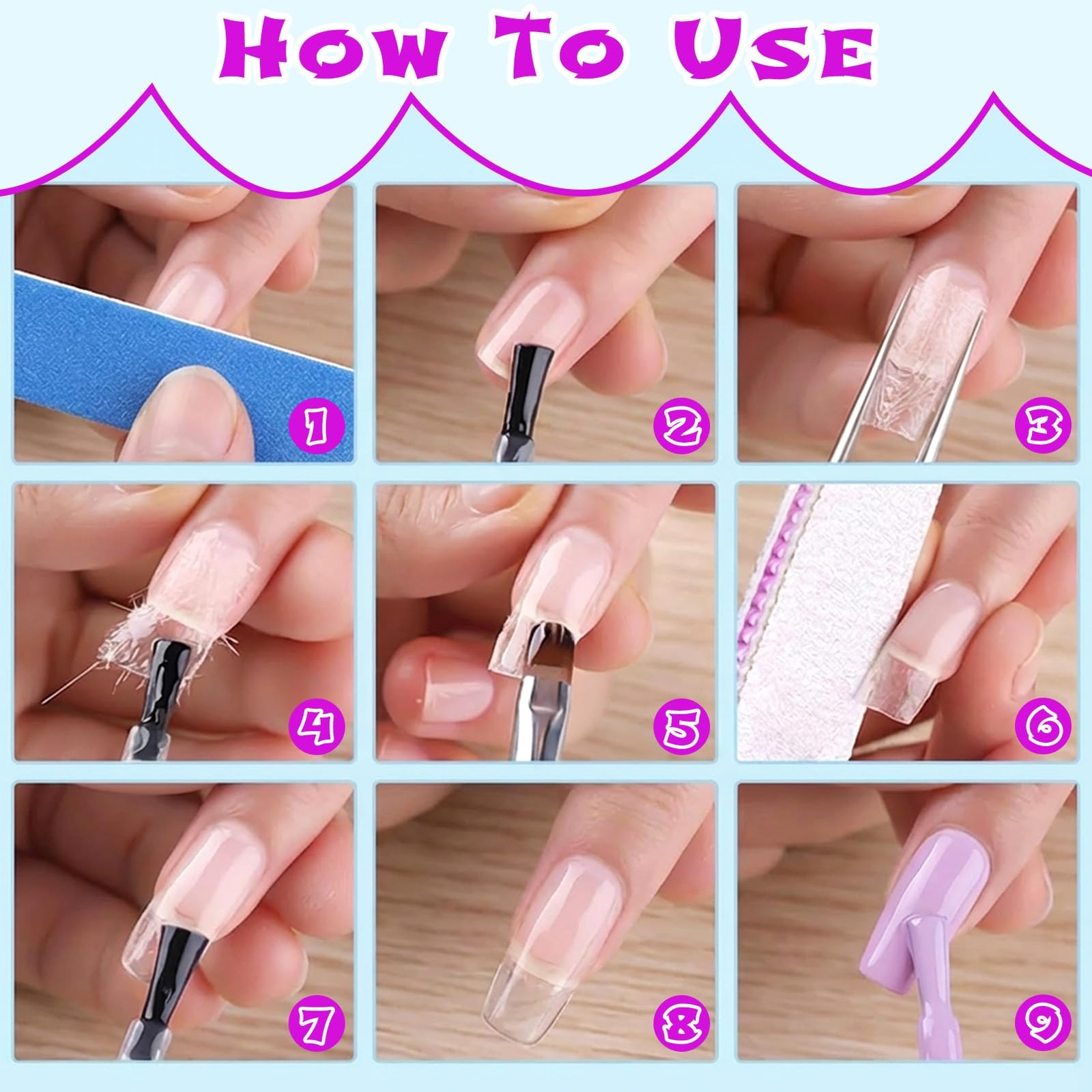 How To Use

1

2

3

4

5

6

7

8

9