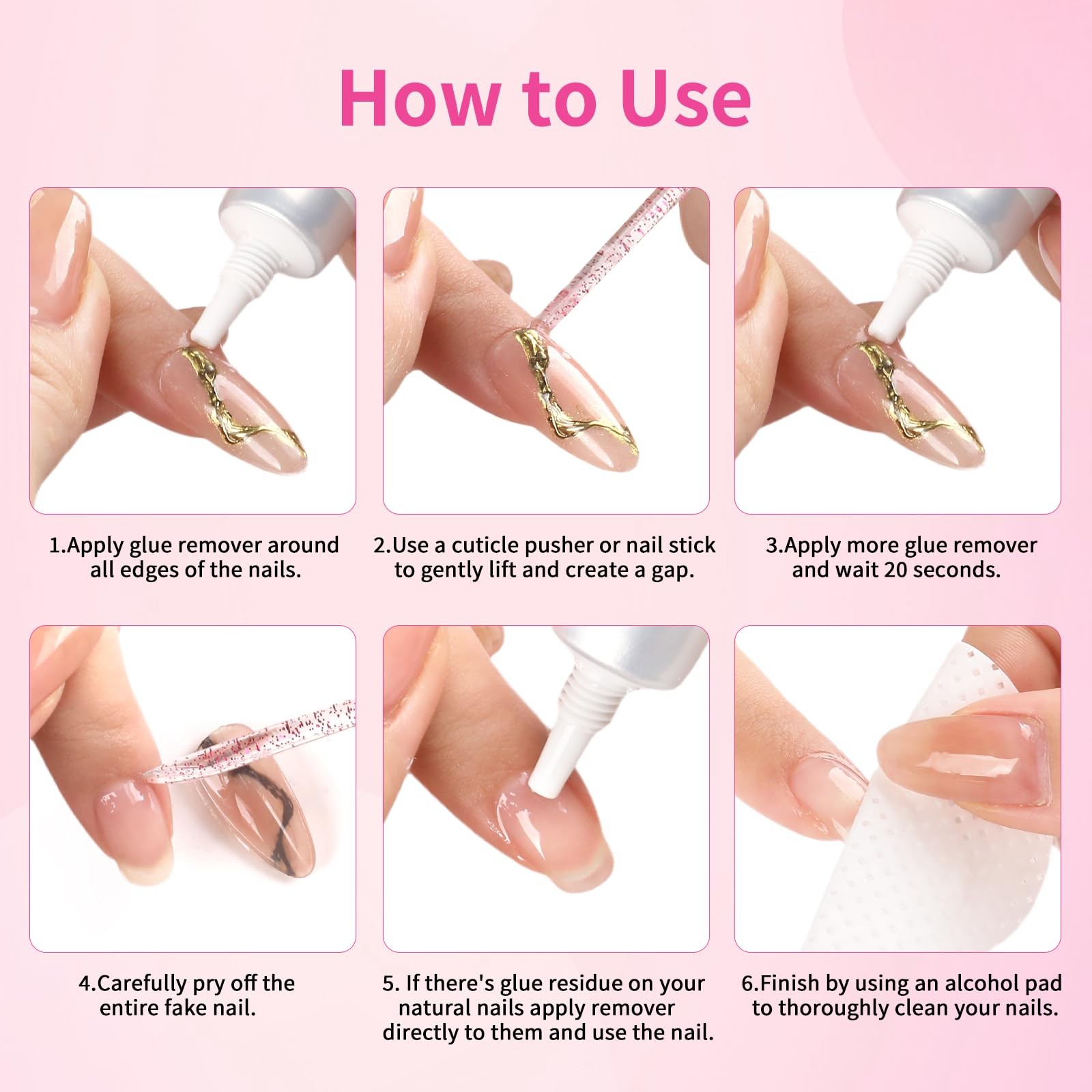 How to Use

1.Apply glue remover around all edges of the nails.

2.Use a cuticle pusher or nail stick to gently lift and create a gap.

3.Apply more glue remover and wait 20 seconds.

4.Carefully pry off the entire fake nail.

5. If there's glue residue on your natural nails apply remover directly to them and use the nail.

6.Finish by using an alcohol pad to thoroughly clean your nails.