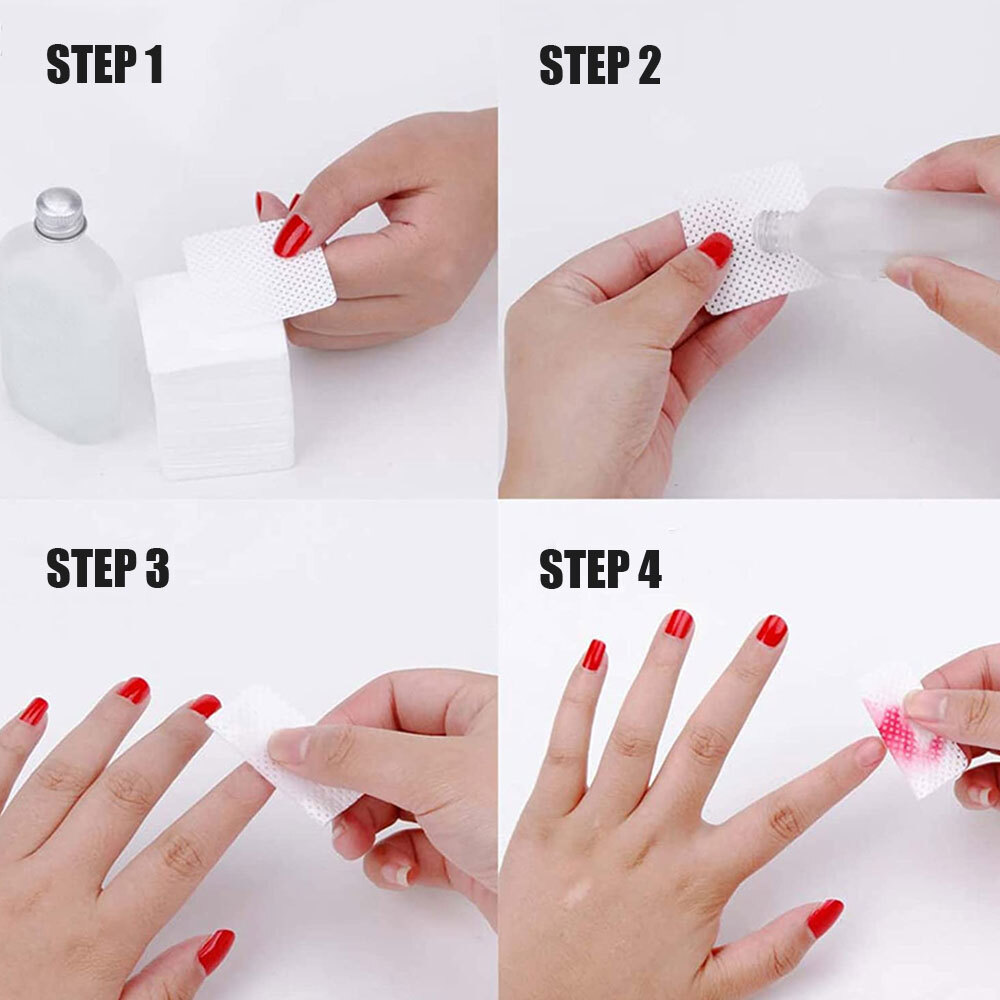 STEP 1

STEP 2

STEP 3

STEP 4