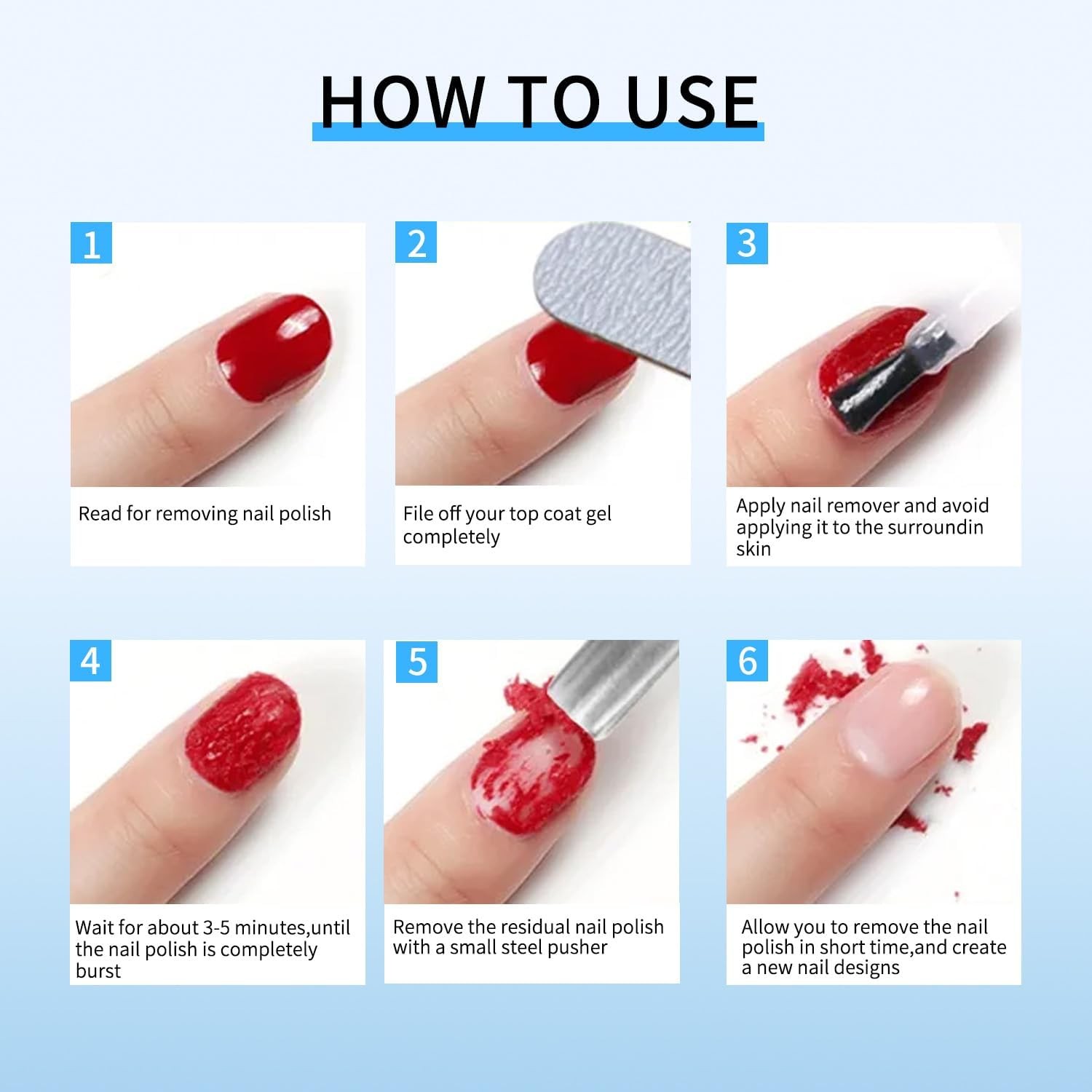 HOW TO USE

1

Read for removing nail polish

2

File off your top coat gel completely

3

Apply nail remover and avoid applying it to the surroundin skin

4

Wait for about 3-5 minutes,until the nail polish is completely burst

5

Remove the residual nail polish with a small steel pusher

6

Allow you to remove the nail polish in short time,and create a new nail designs