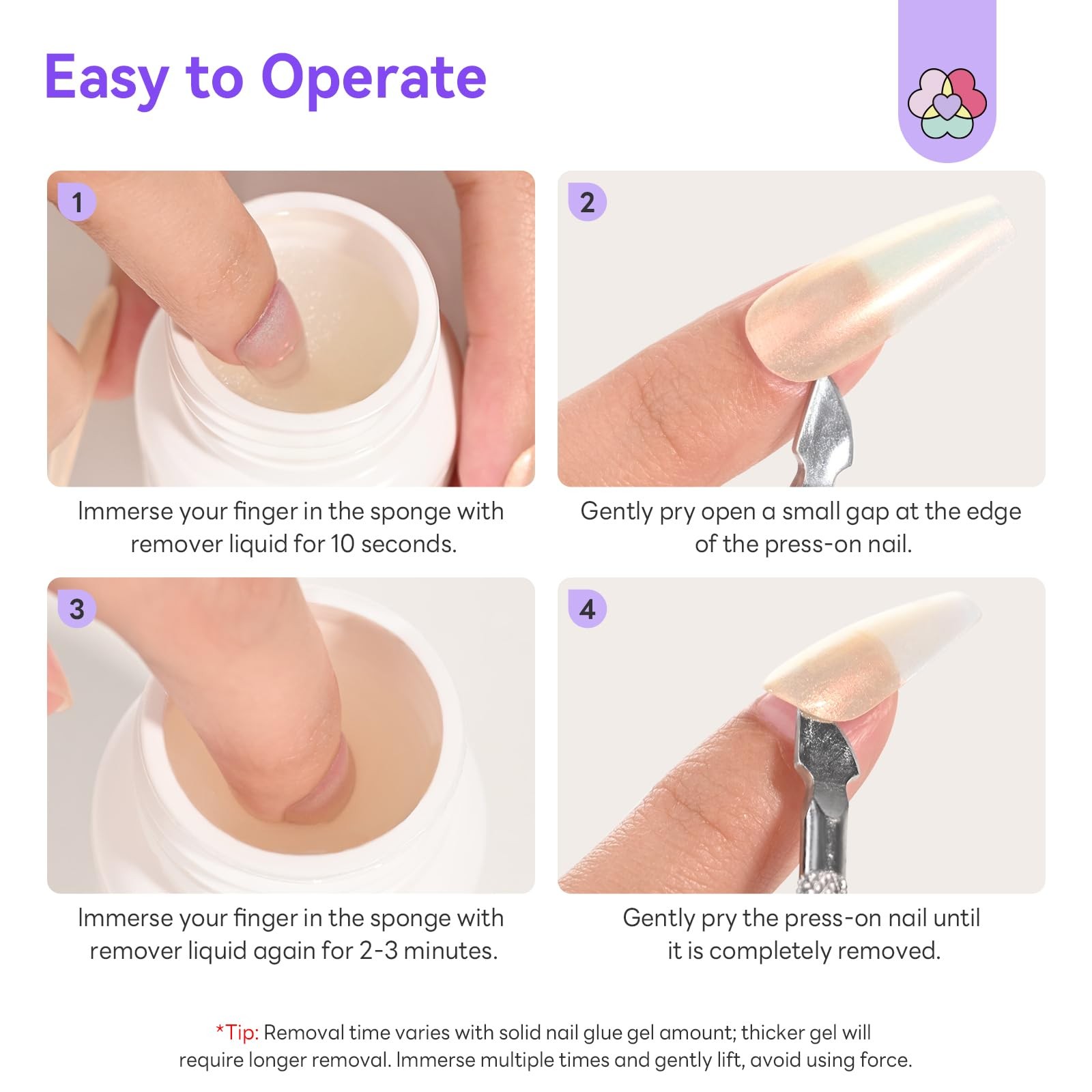 Easy to Operate

1

Immerse your finger in the sponge with remover liquid for 10 seconds.

2

Gently pry open a small gap at the edge of the press-on nail.

3

Immerse your finger in the sponge with remover liquid again for 2-3 minutes.

4

Gently pry the press-on nail until it is completely removed.

*Tip: Removal time varies with solid nail glue gel amount; thicker gel will require longer removal. Immerse multiple times and gently lift, avoid using force.