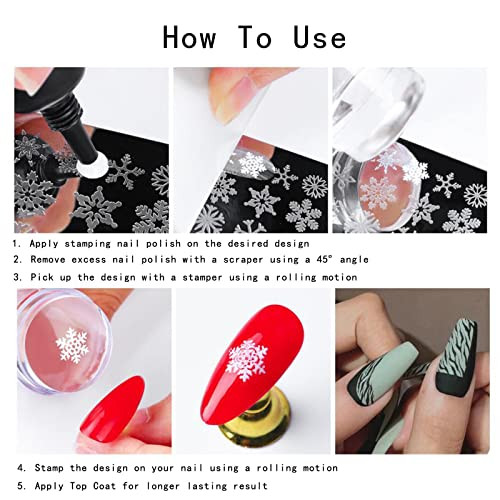 How To Use

1. Apply stamping nail polish on the desired design
2. Remove excess nail polish with a scraper using a 45° angle
3. Pick up the design with a stamper using a rolling motion

4. Stamp the design on your nail using a rolling motion
5. Apply Top Coat for longer lasting result