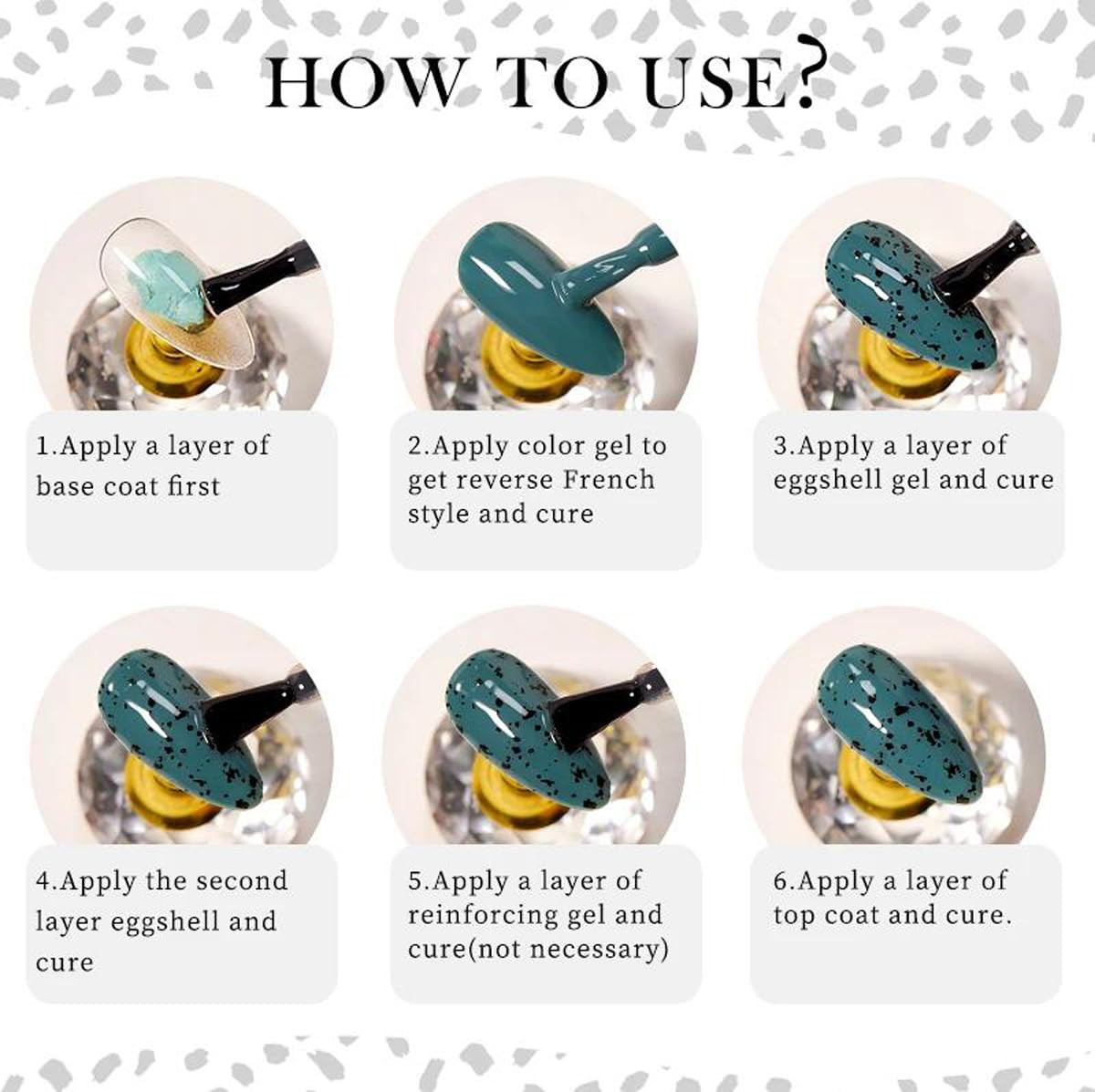 HOW TO USE?

1.Apply a layer of base coat first

2.Apply color gel to get reverse French style and cure

3.Apply a layer of eggshell gel and cure

4.Apply the second layer eggshell and cure

5.Apply a layer of reinforcing gel and cure(not necessary)

6.Apply a layer of top coat and cure.