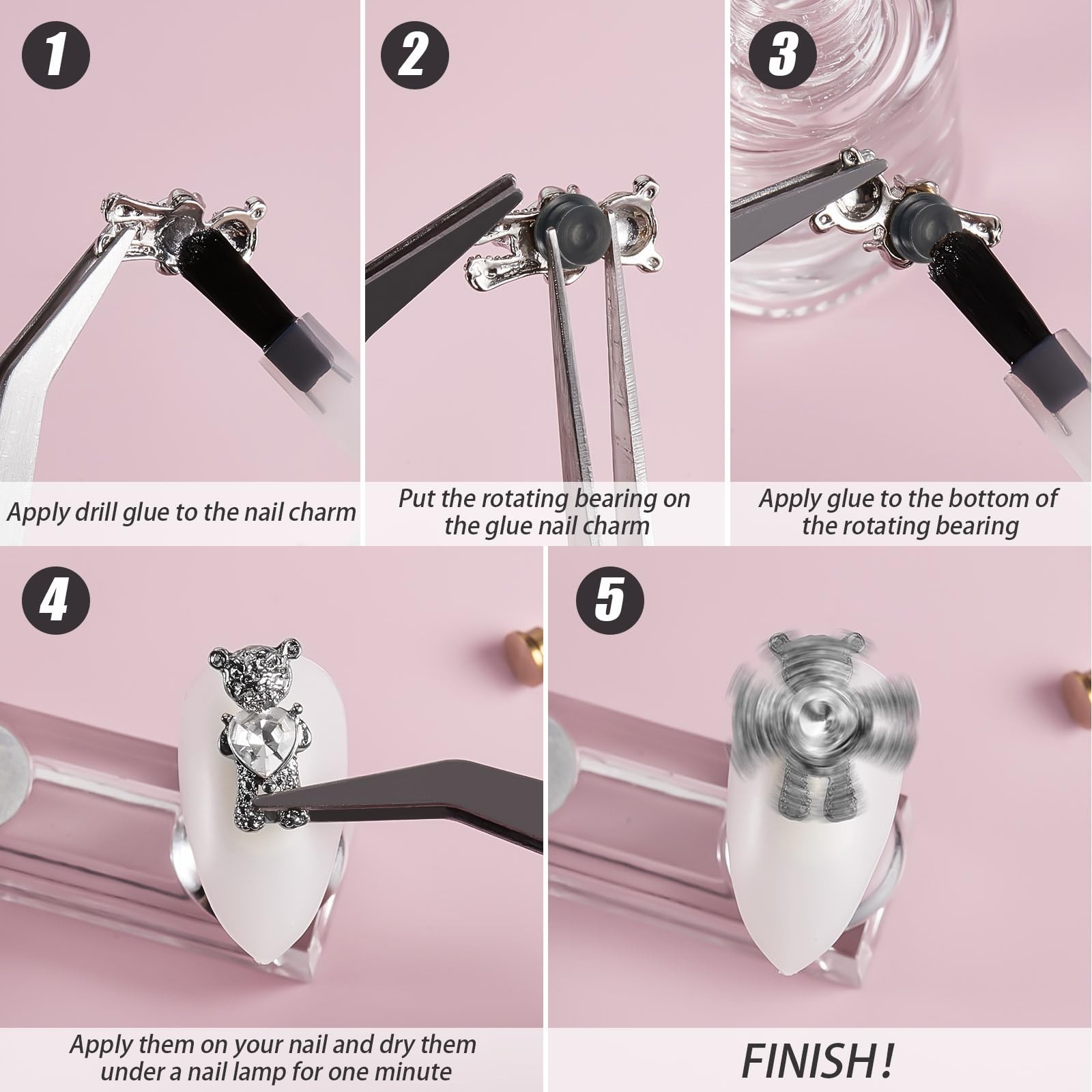 1

Apply drill glue to the nail charm

2

Put the rotating bearing on the glue nail charm

3

Apply glue to the bottom of the rotating bearing

4

Apply them on your nail and dry them under a nail lamp for one minute

5

FINISH!