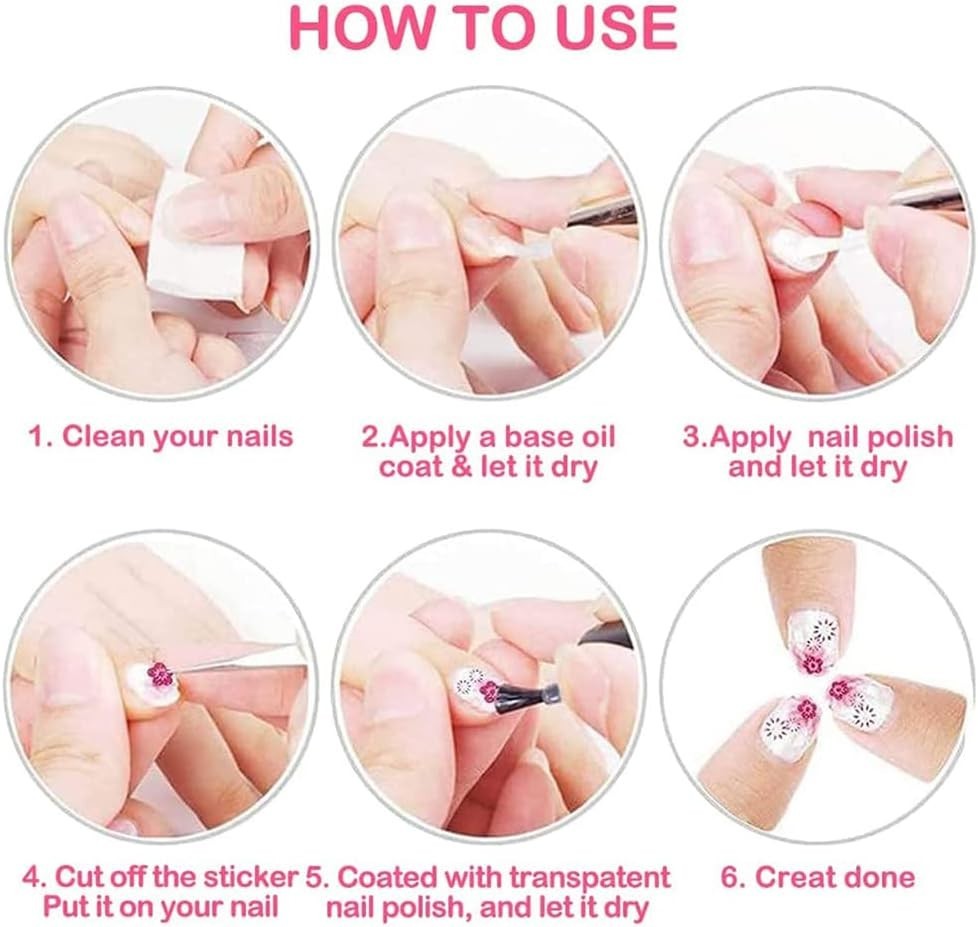 HOW TO USE

1. Clean your nails

2.Apply a base oil coat & let it dry

3.Apply nail polish and let it dry

4. Cut off the sticker Put it on your nail

5. Coated with transpatent nail polish, and let it dry

6. Creat done