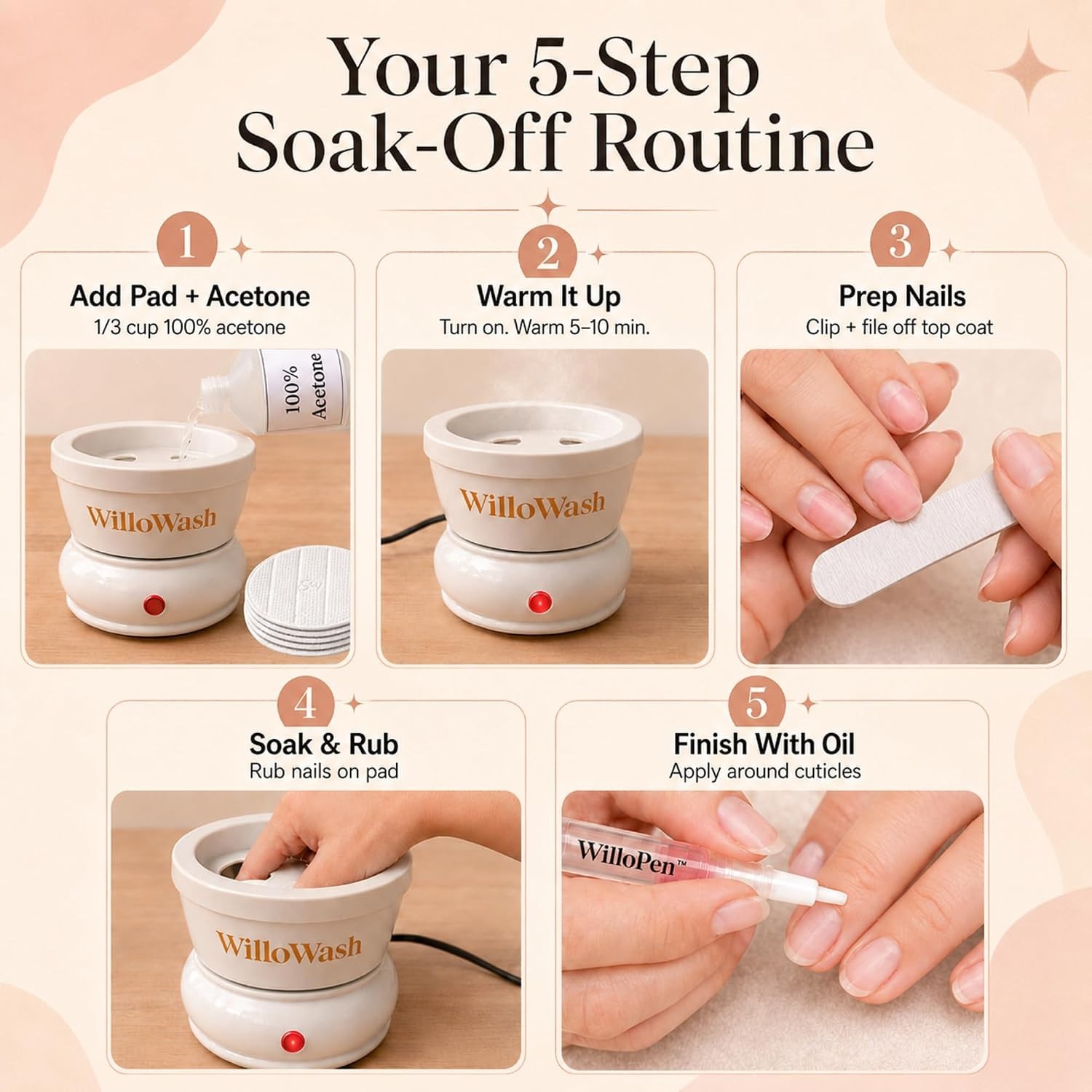 Your 5-Step Soak-Off Routine

1
Add Pad + Acetone
1/3 cup 100% acetone

100% Acetone

WilloWash

2
Warm It Up
Turn on. Warm 5–10 min.

WilloWash

3
Prep Nails
Clip + file off top coat

4
Soak & Rub
Rub nails on pad

WilloWash

5
Finish With Oil
Apply around cuticles

WilloPen™