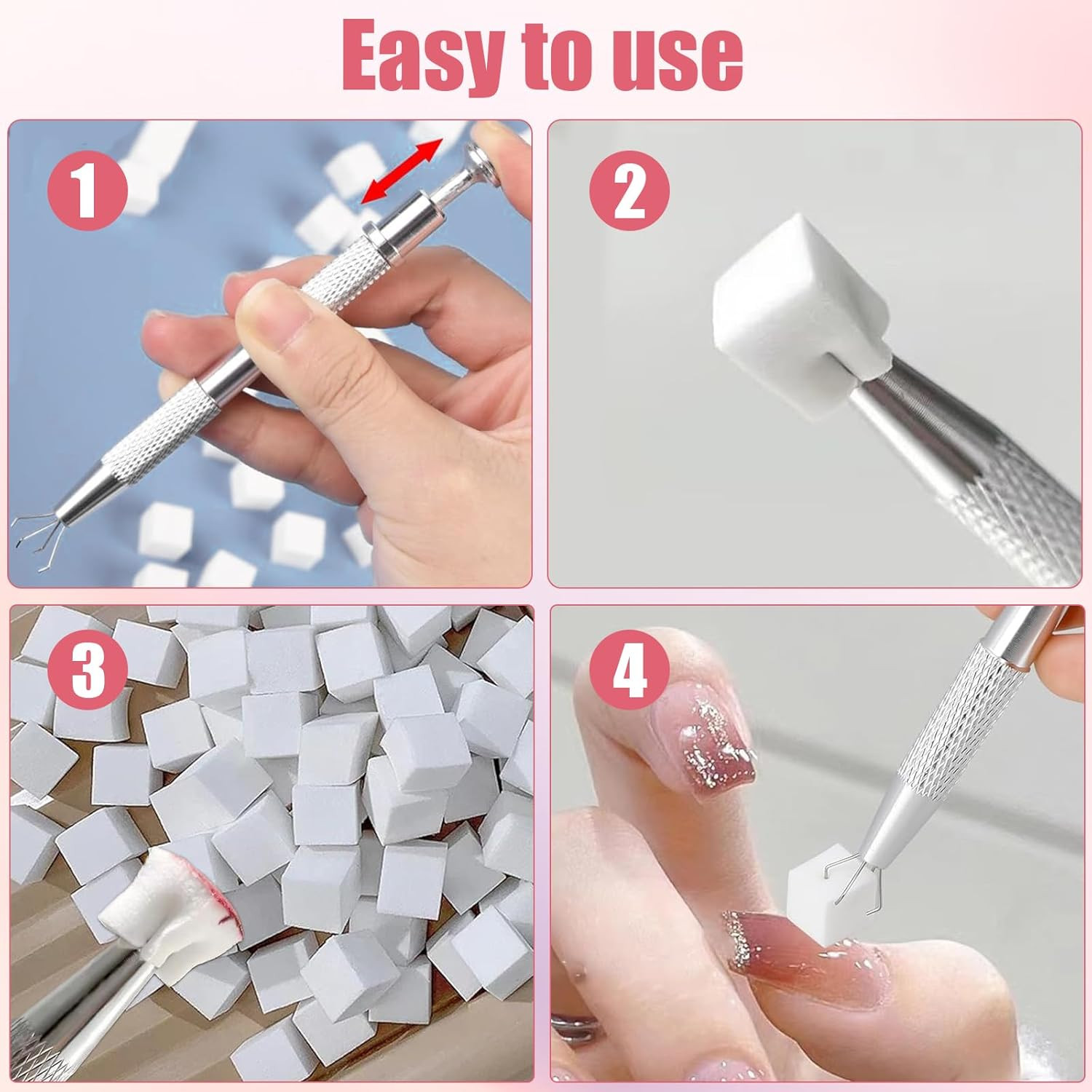 Easy to use

1

2

3

4