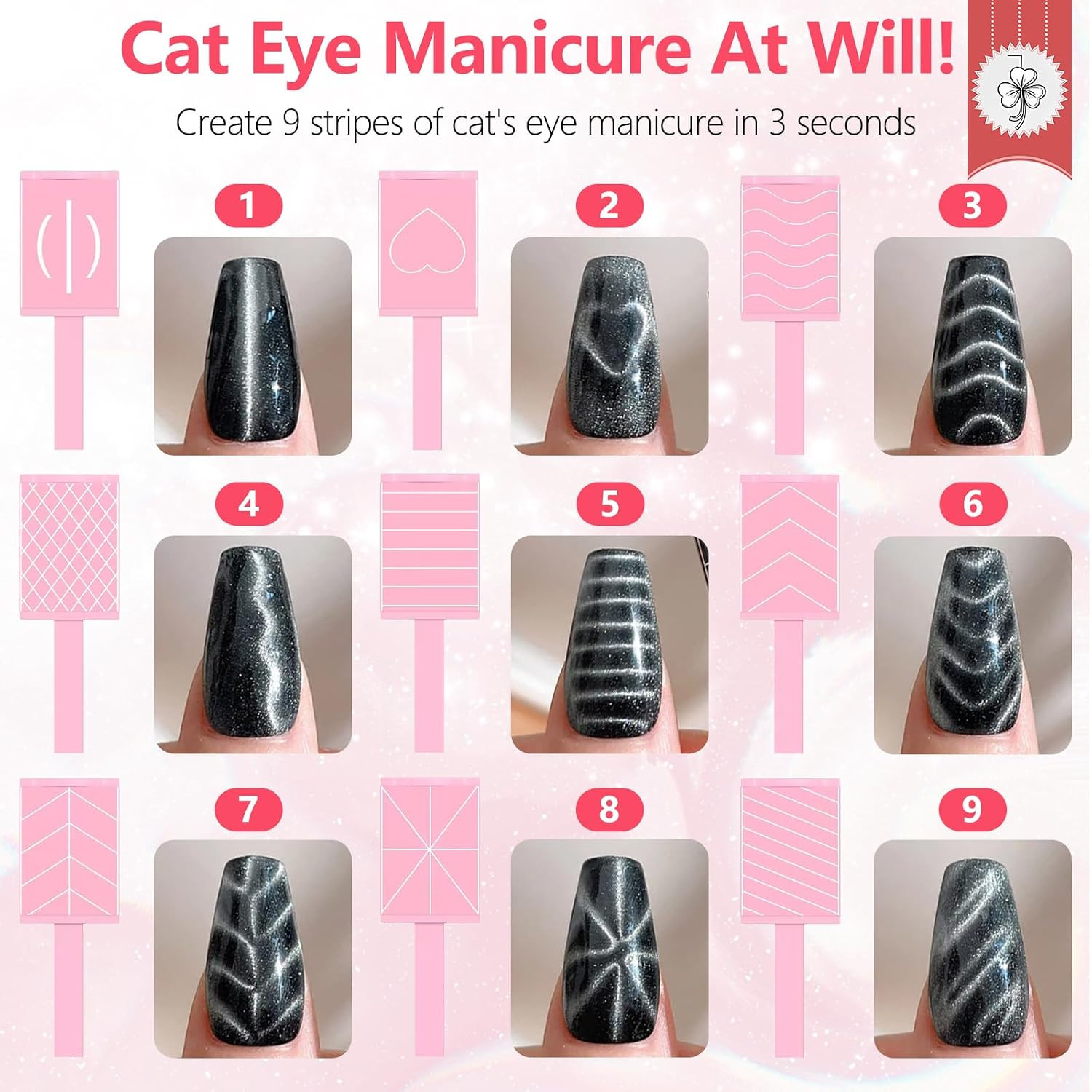 Cat Eye Manicure At Will!

Create 9 stripes of cat's eye manicure in 3 seconds

1

2

3

4

5

6

7

8

9