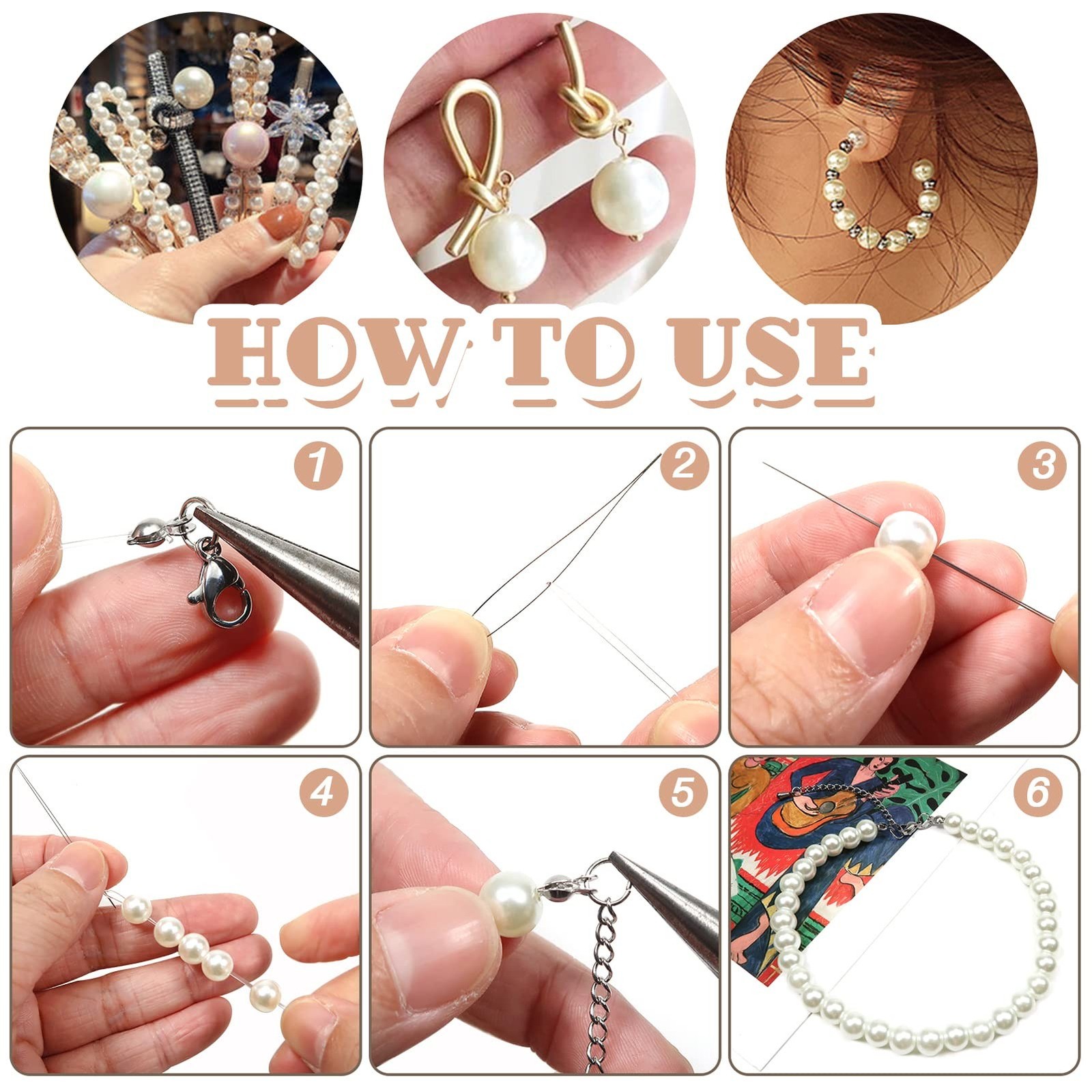 HOW TO USE

1

2

3

4

5

6