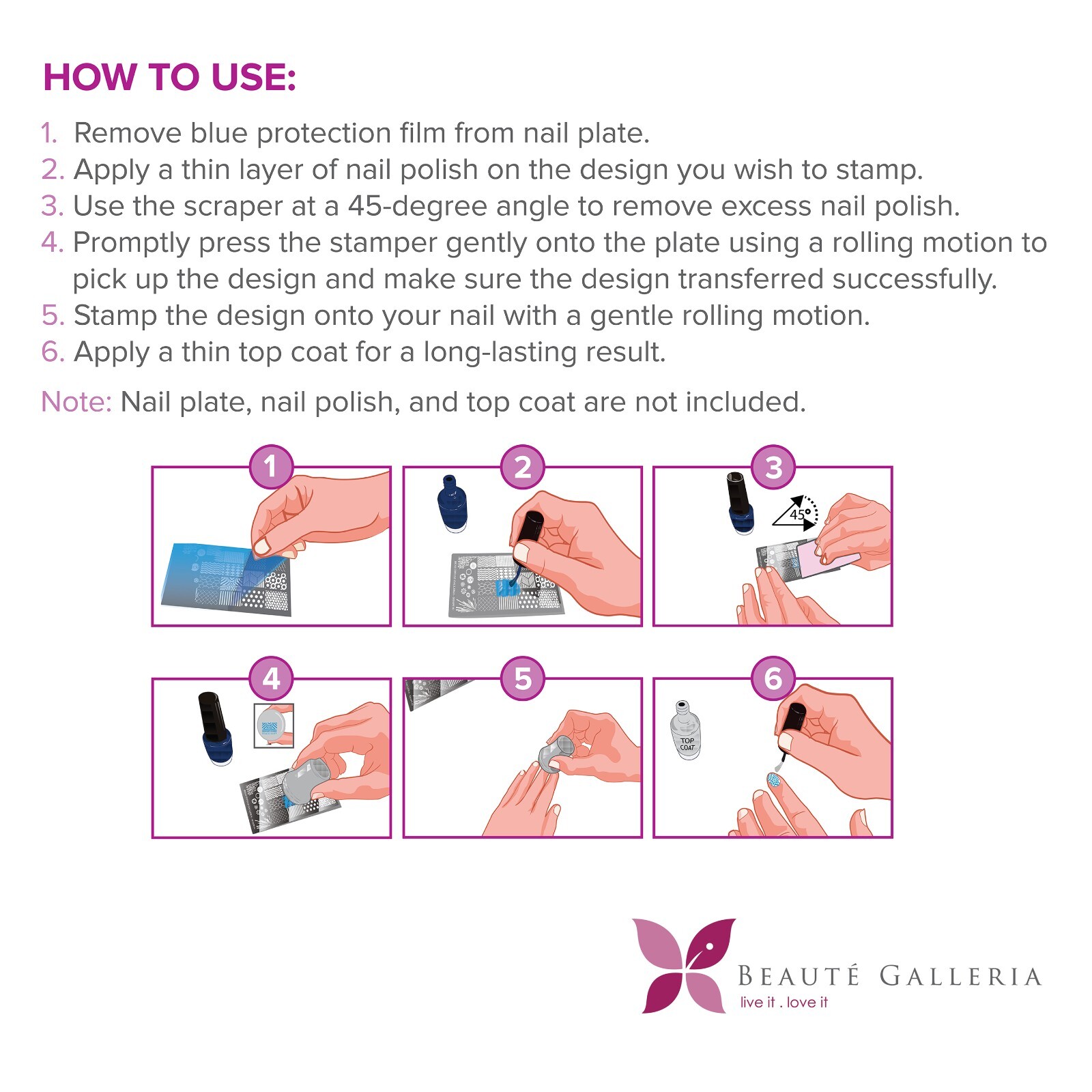 HOW TO USE:

1. Remove blue protection film from nail plate.
2. Apply a thin layer of nail polish on the design you wish to stamp.
3. Use the scraper at a 45-degree angle to remove excess nail polish.
4. Promptly press the stamper gently onto the plate using a rolling motion to pick up the design and make sure the design transferred successfully.
5. Stamp the design onto your nail with a gentle rolling motion.
6. Apply a thin top coat for a long-lasting result.

Note: Nail plate, nail polish, and top coat are not included.

1

2

3

45°

4

5

6

TOP COAT

BEAUTÉ GALLERIA
live it . love it