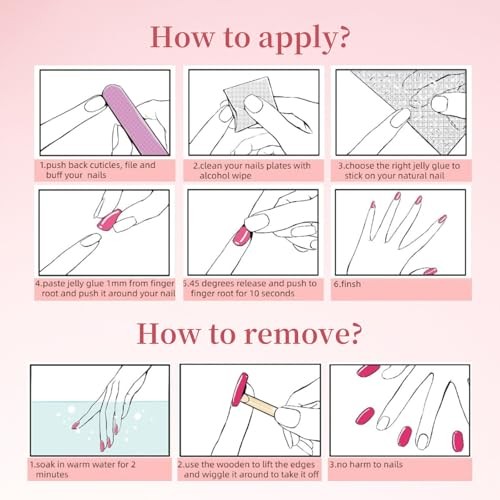 How to apply?

1.push back cuticles, file and buff your nails

2.clean your nails plates with alcohol wipe

3.choose the right jelly glue to stick on your natural nail

4.paste jelly glue 1mm from finger root and push it around your nail

5.45 degrees release and push to finger root for 10 seconds

6.finsh

How to remove?

1.soak in warm water for 2 minutes

2.use the wooden to lift the edges and wiggle it around to take it off

3.no harm to nails