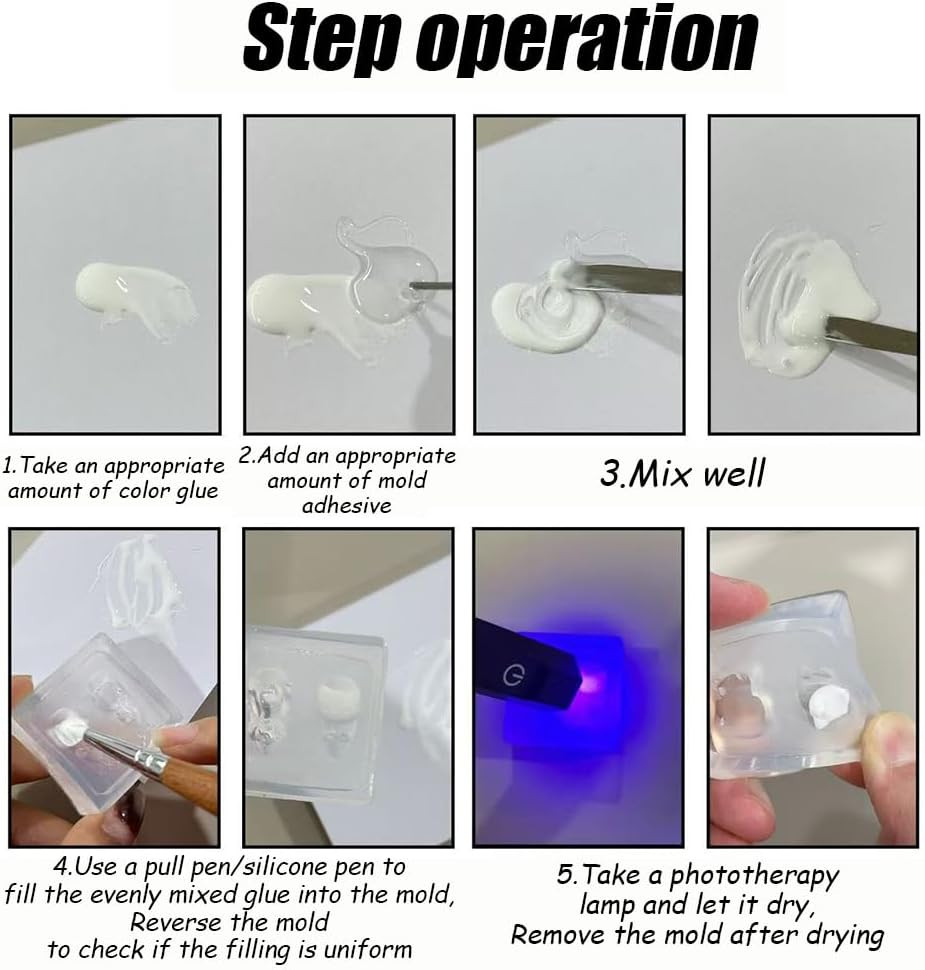 Step operation

1.Take an appropriate amount of color glue

2.Add an appropriate amount of mold adhesive

3.Mix well

4.Use a pull pen/silicone pen to fill the evenly mixed glue into the mold, Reverse the mold to check if the filling is uniform

5.Take a phototherapy lamp and let it dry, Remove the mold after drying