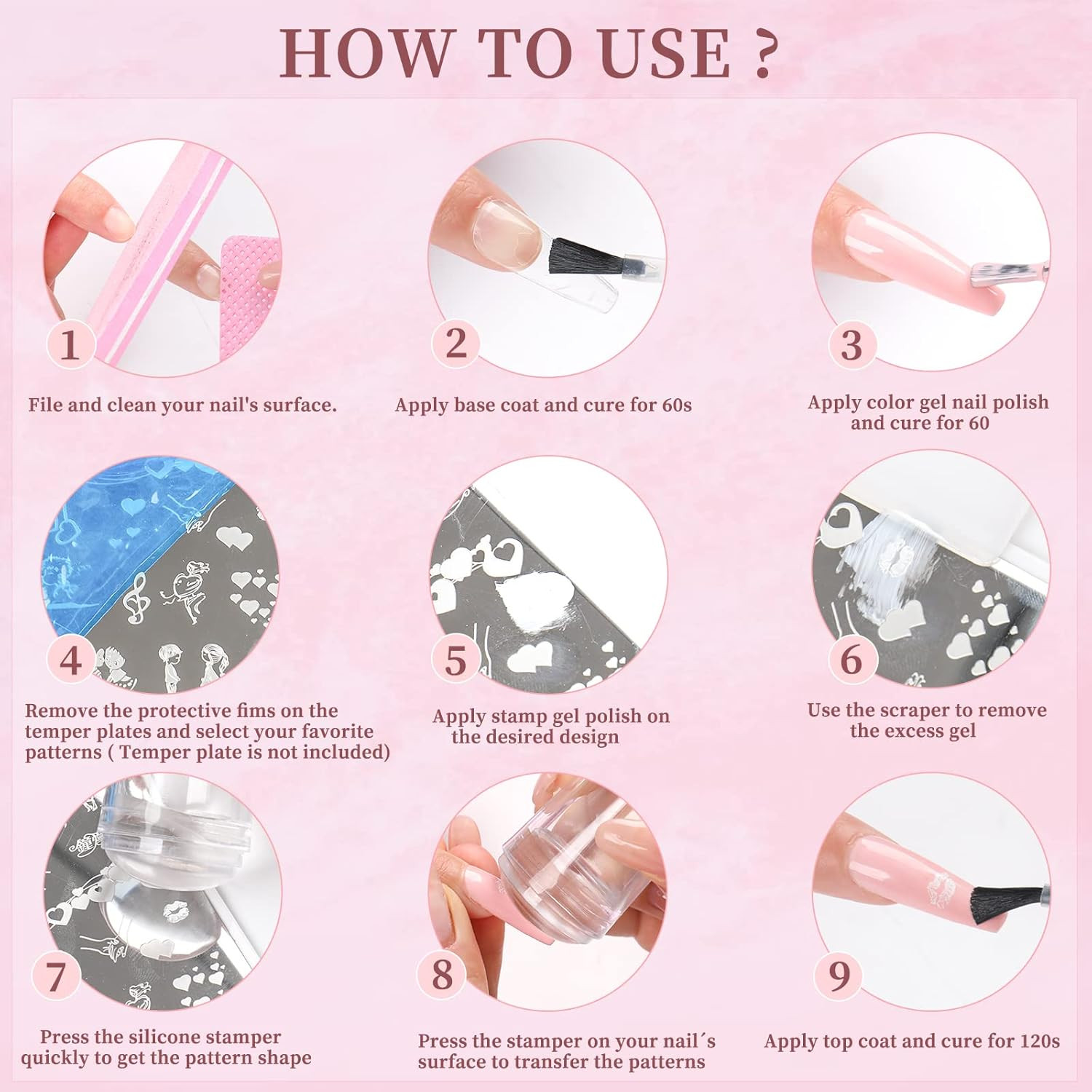 HOW TO USE ?

1

File and clean your nail's surface.

2

Apply base coat and cure for 60s

3

Apply color gel nail polish and cure for 60

4

Remove the protective fims on the temper plates and select your favorite patterns ( Temper plate is not included)

5

Apply stamp gel polish on the desired design

6

Use the scraper to remove the excess gel

7

Press the silicone stamper quickly to get the pattern shape

8

Press the stamper on your nail´s surface to transfer the patterns

9

Apply top coat and cure for 120s