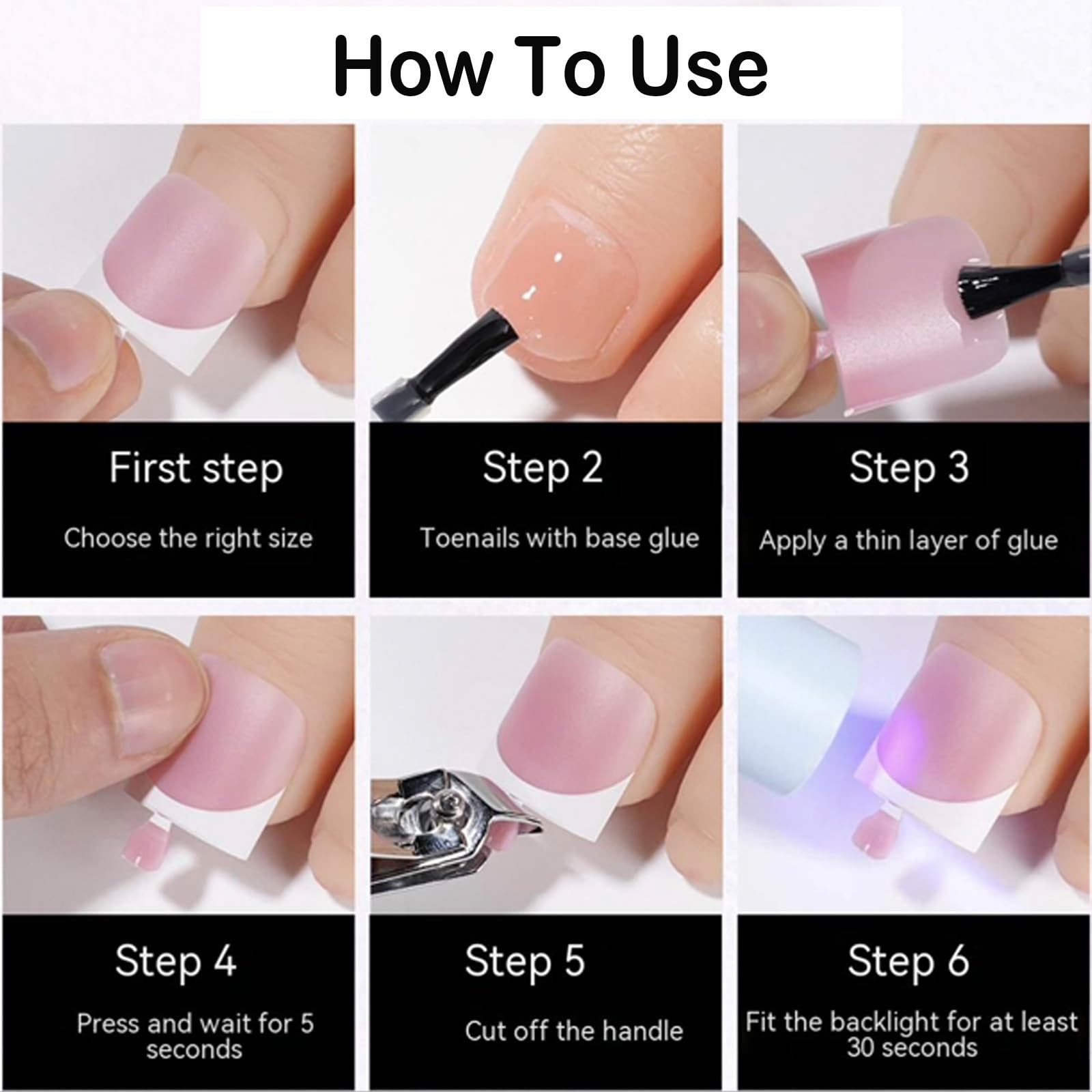 How To Use

First step

Choose the right size

Step 2

Toenails with base glue

Step 3

Apply a thin layer of glue

Step 4

Press and wait for 5 seconds

Step 5

Cut off the handle

Step 6

Fit the backlight for at least 30 seconds