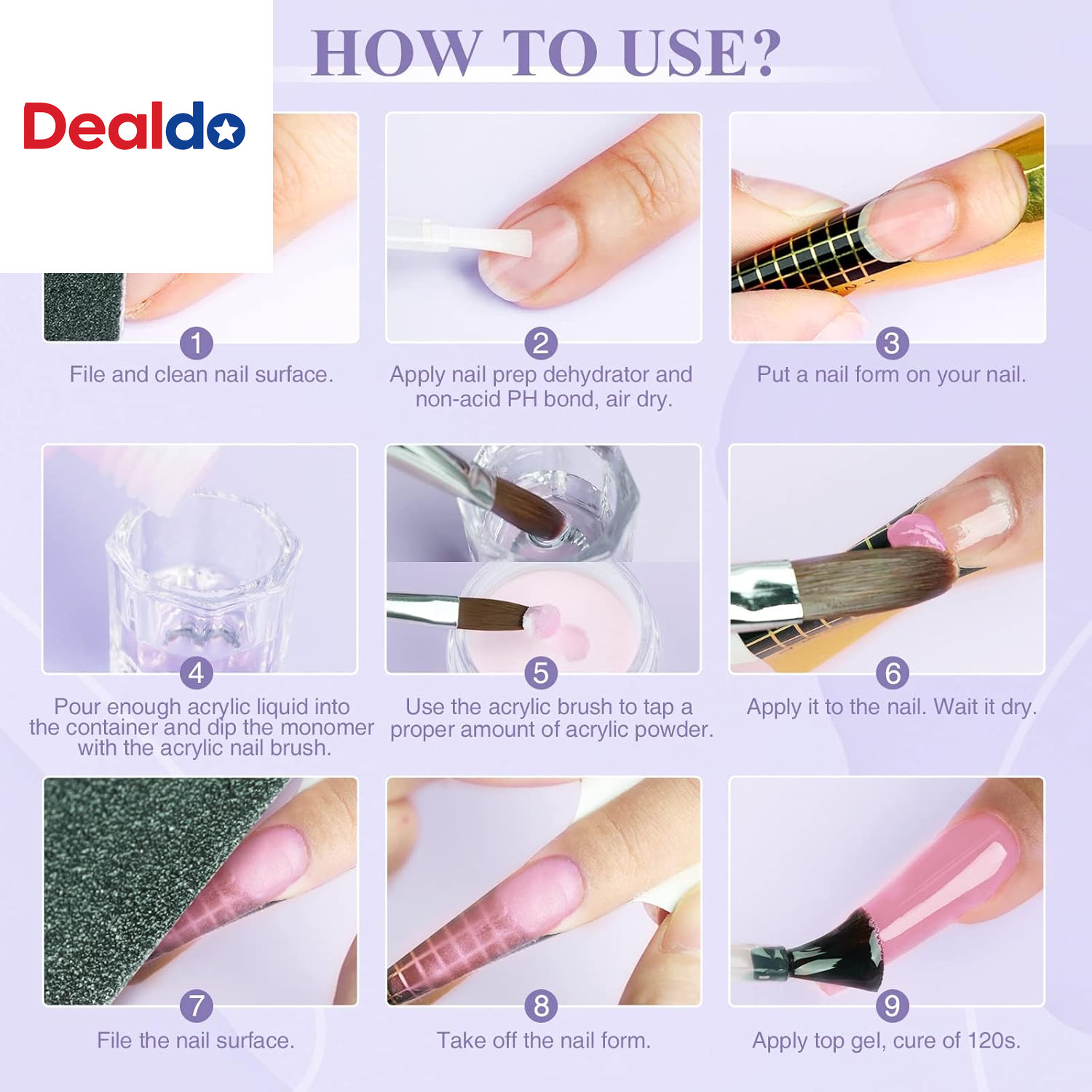 Dealdo

HOW TO USE?

1
File and clean nail surface.

2
Apply nail prep dehydrator and non-acid PH bond, air dry.

3
Put a nail form on your nail.

4
Pour enough acrylic liquid into the container and dip the monomer with the acrylic nail brush.

5
Use the acrylic brush to tap a proper amount of acrylic powder.

6
Apply it to the nail. Wait it dry.

7
File the nail surface.

8
Take off the nail form.

9
Apply top gel, cure of 120s.