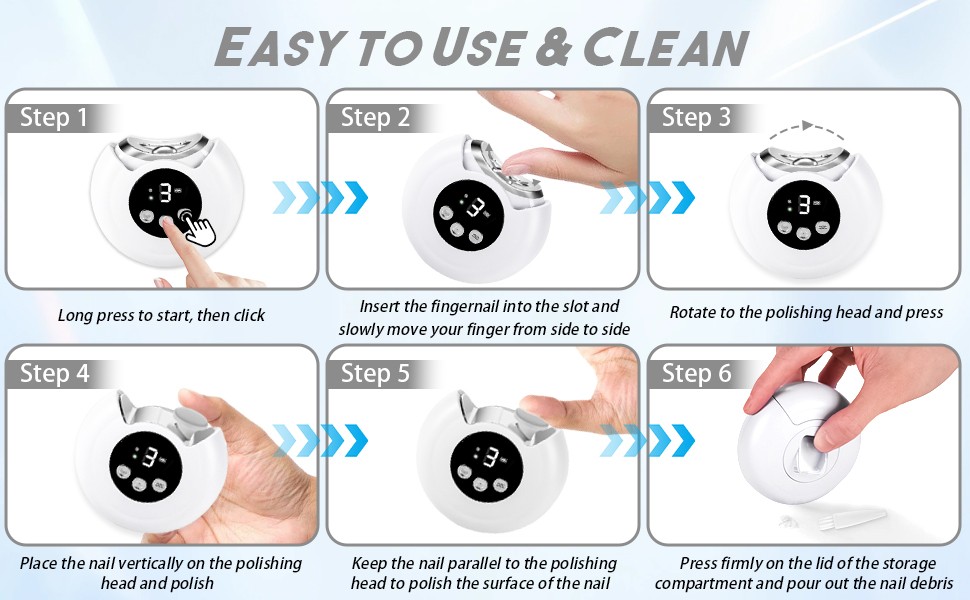 EASY TO USE & CLEAN

Step 1

3

Long press to start, then click

Step 2

3

Insert the fingernail into the slot and slowly move your finger from side to side

Step 3

3

Rotate to the polishing head and press

Step 4

3

Place the nail vertically on the polishing head and polish

Step 5

3

Keep the nail parallel to the polishing head to polish the surface of the nail

Step 6

Press firmly on the lid of the storage compartment and pour out the nail debris