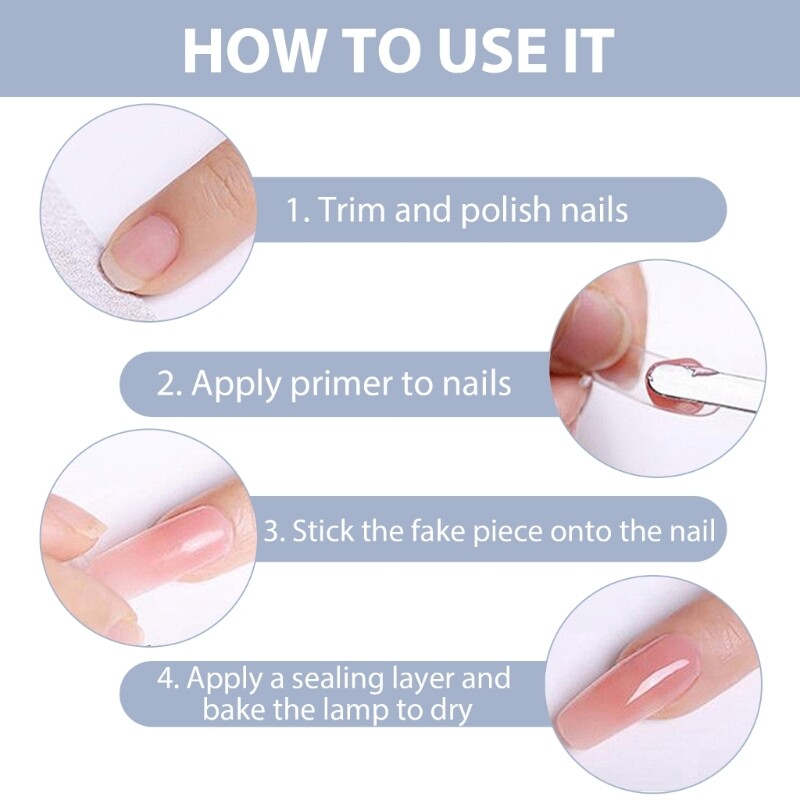 HOW TO USE IT

1. Trim and polish nails

2. Apply primer to nails

3. Stick the fake piece onto the nail

4. Apply a sealing layer and bake the lamp to dry