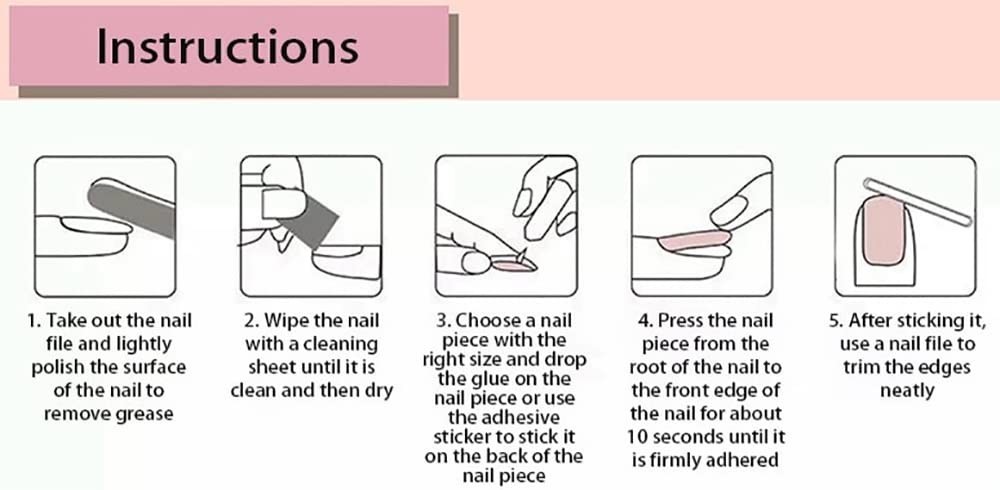 Instructions

1. Take out the nail file and lightly polish the surface of the nail to remove grease

2. Wipe the nail with a cleaning sheet until it is clean and then dry

3. Choose a nail piece with the right size and drop the glue on the nail piece or use the adhesive sticker to stick it on the back of the nail piece

4. Press the nail piece from the root of the nail to the front edge of the nail for about 10 seconds until it is firmly adhered

5. After sticking it, use a nail file to trim the edges neatly